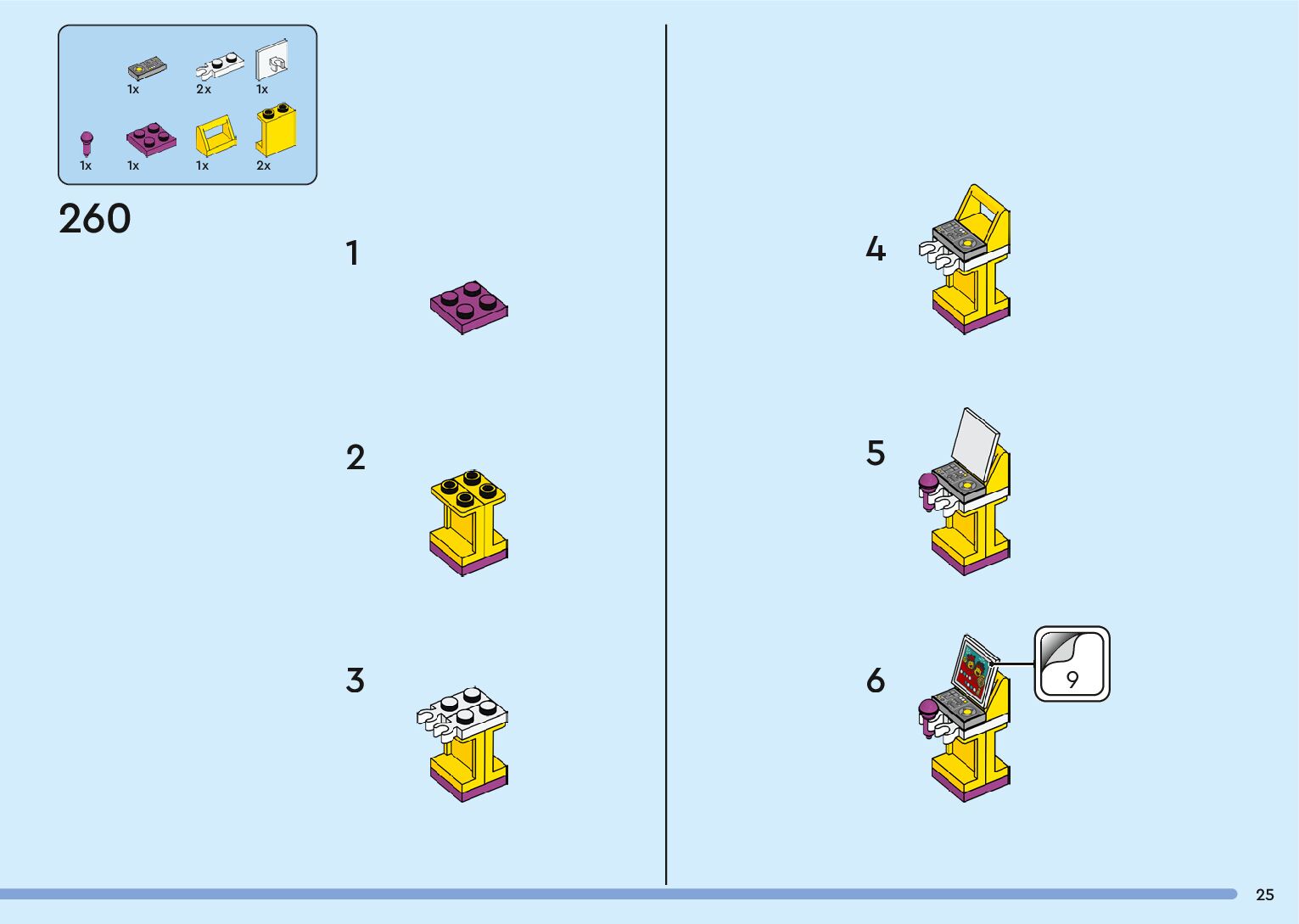 1x 2x 1x
1x 1x 1x 2x

260

1

2

3

4

5

6

9

25