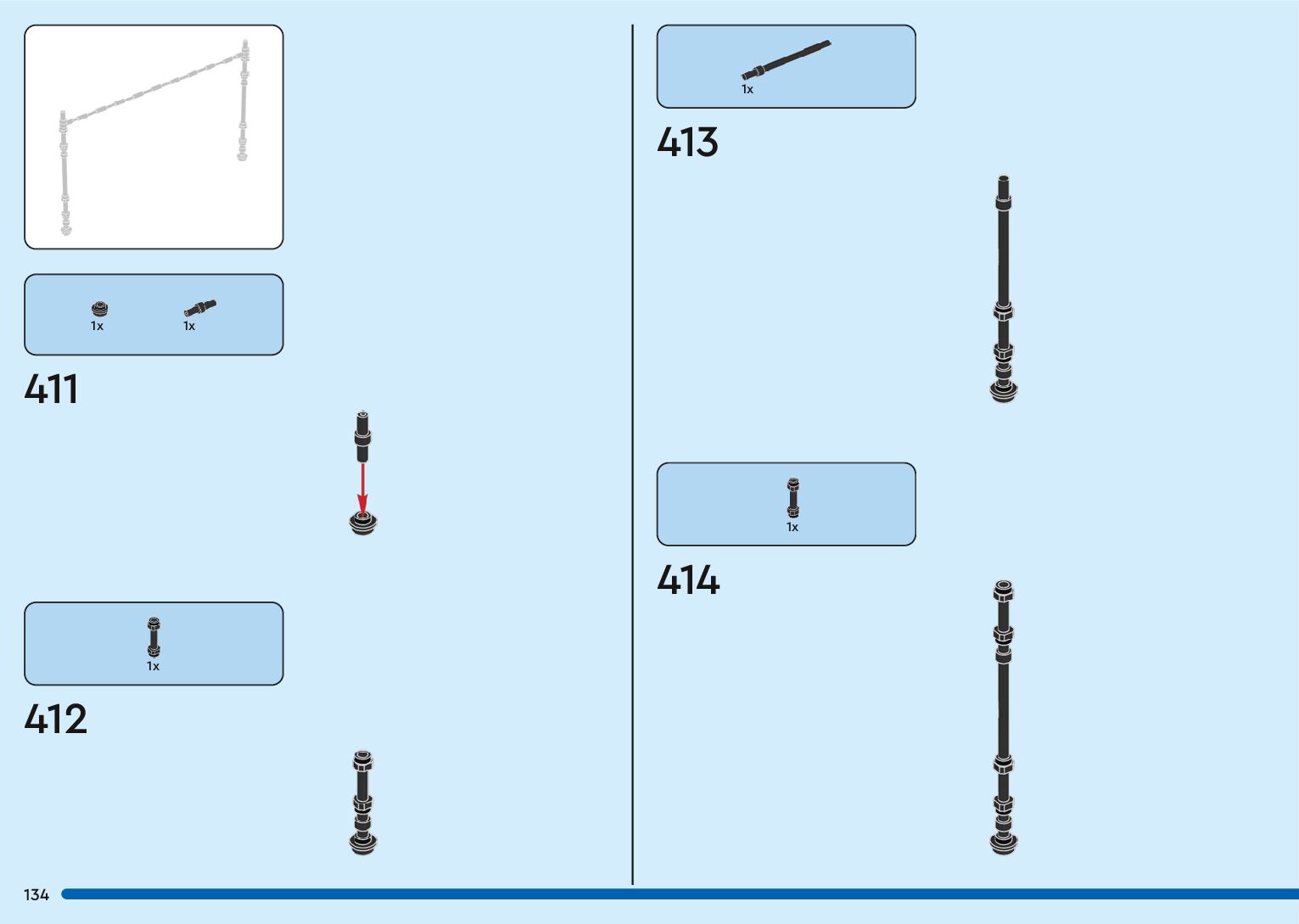 1x 1x

411

1x

412

1x

413

1x

414

134