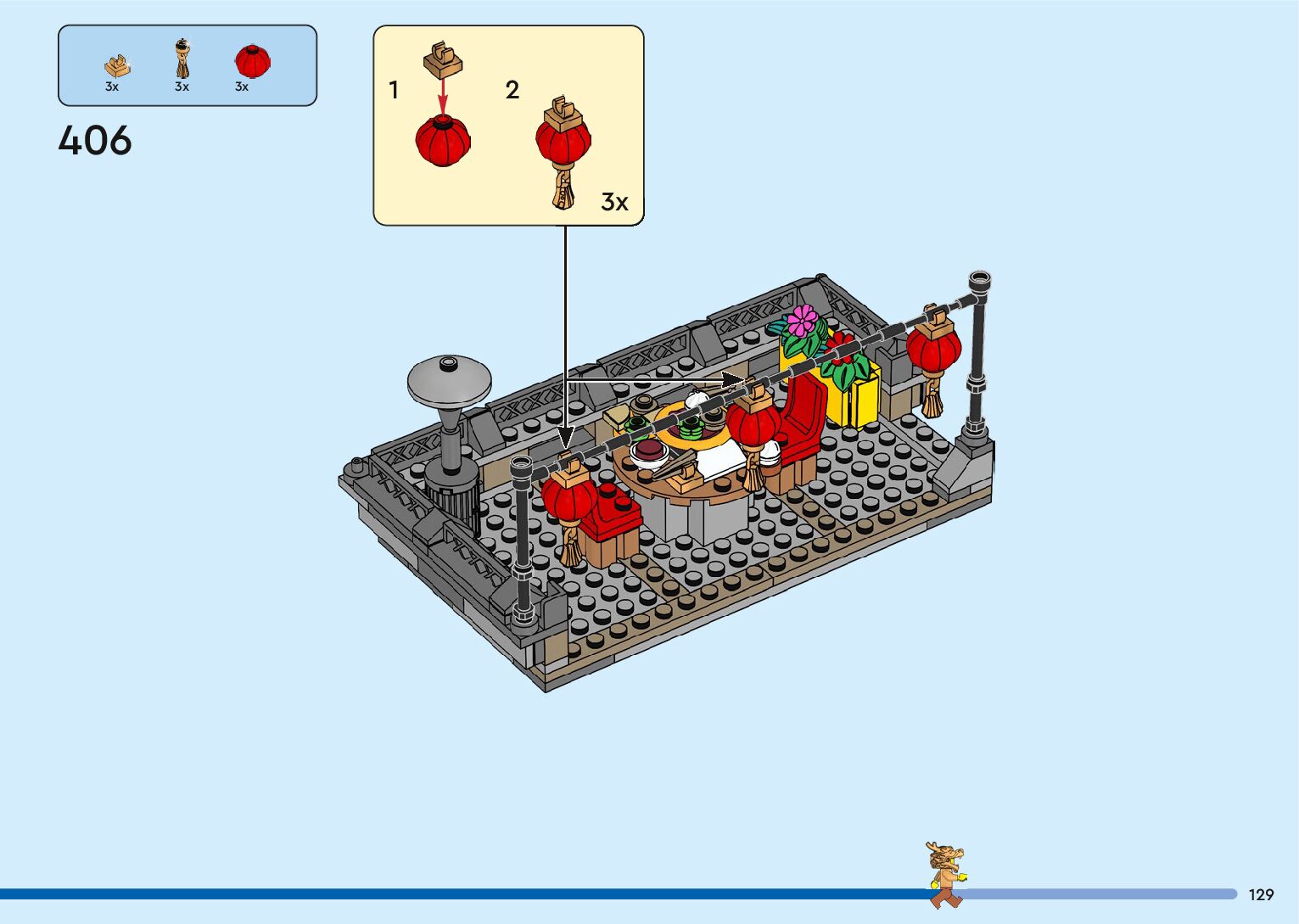 3x 3x 3x

406

1 2

3x

129