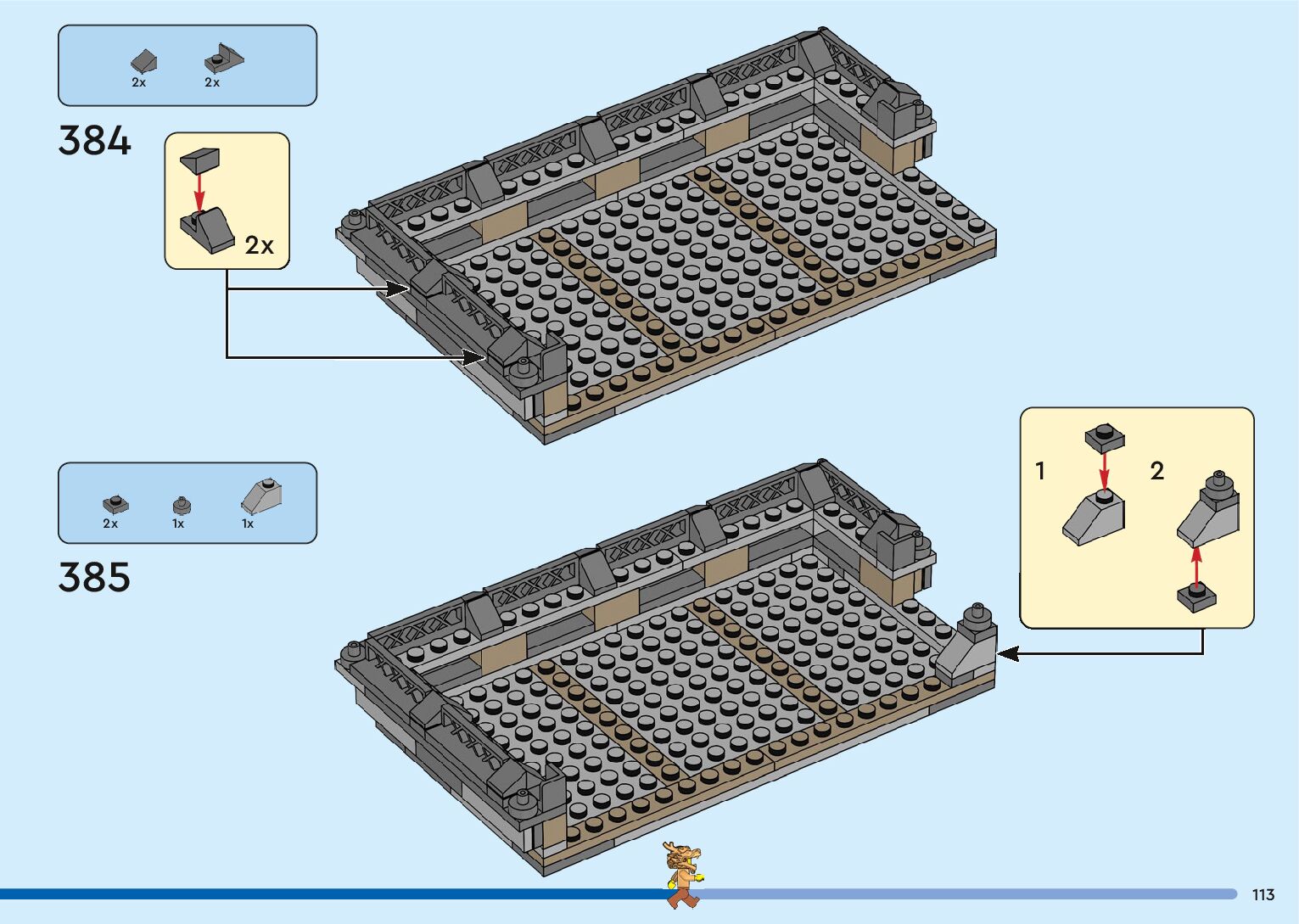 2x 2x

384

2x

2x 1x 1x

385

1 2

113