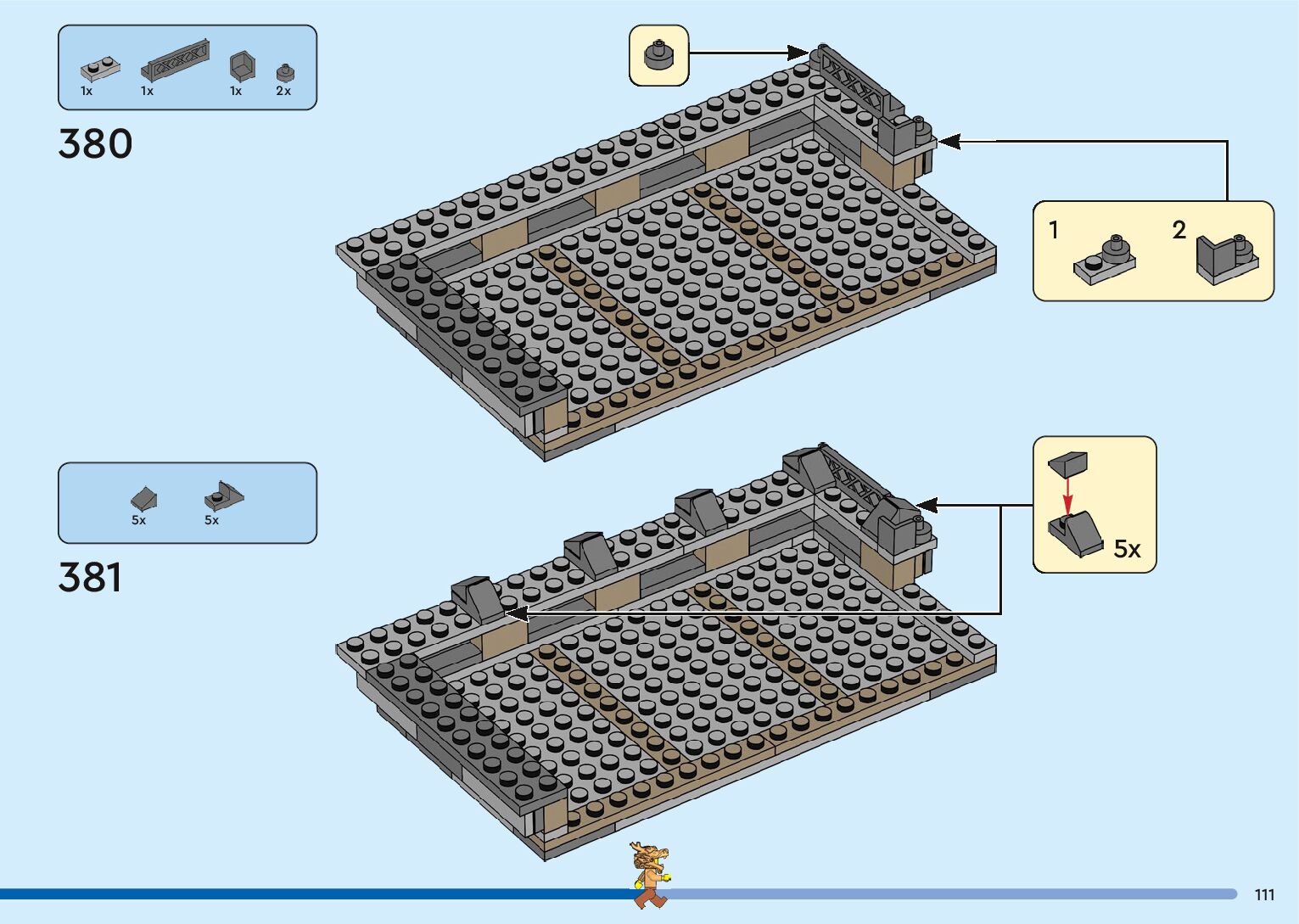 1x 1x 1x 2x

380

1

2

5x 5x

381

5x

111