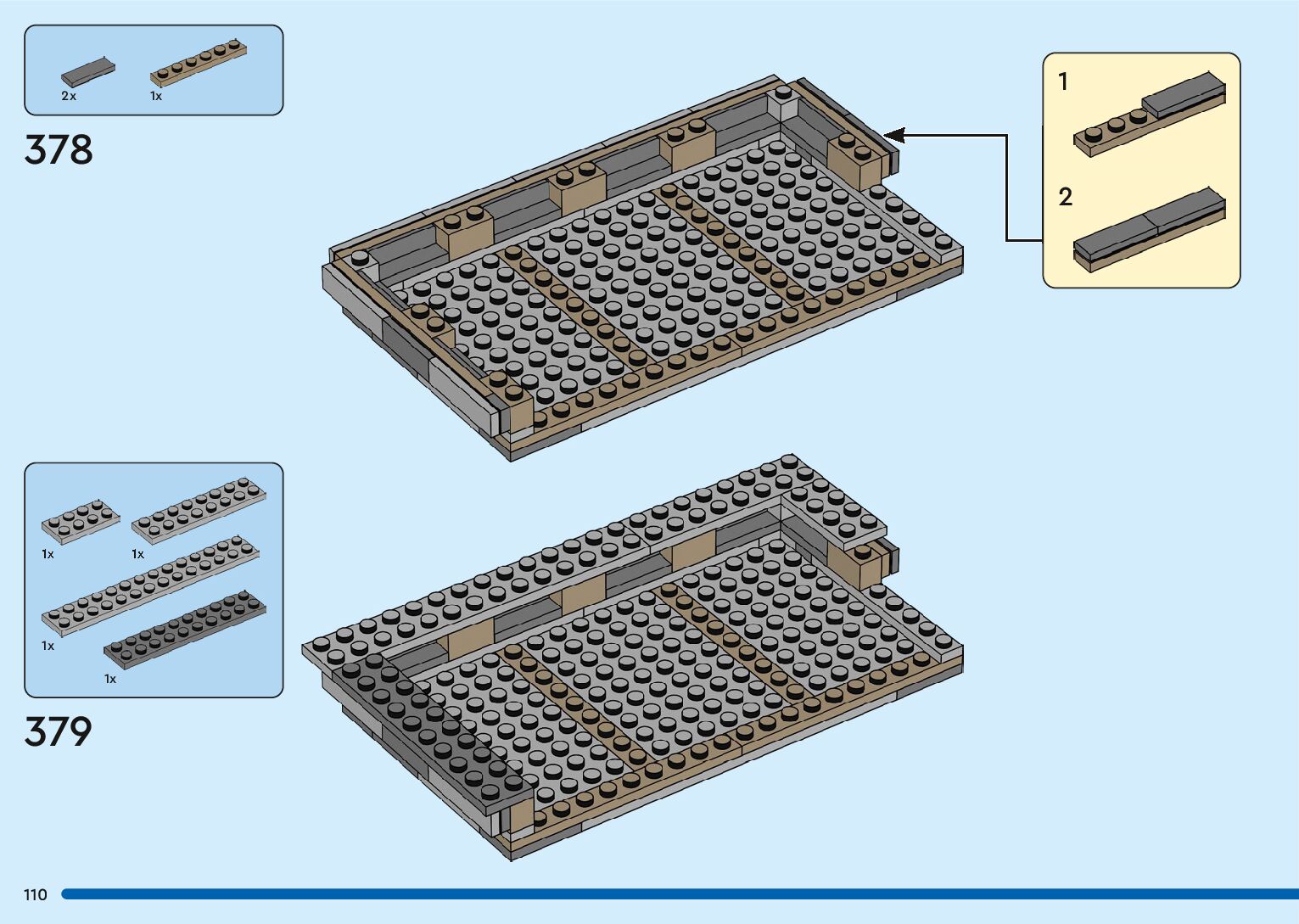 2x
1x
378
1
2
1x
1x
1x
1x
379
110