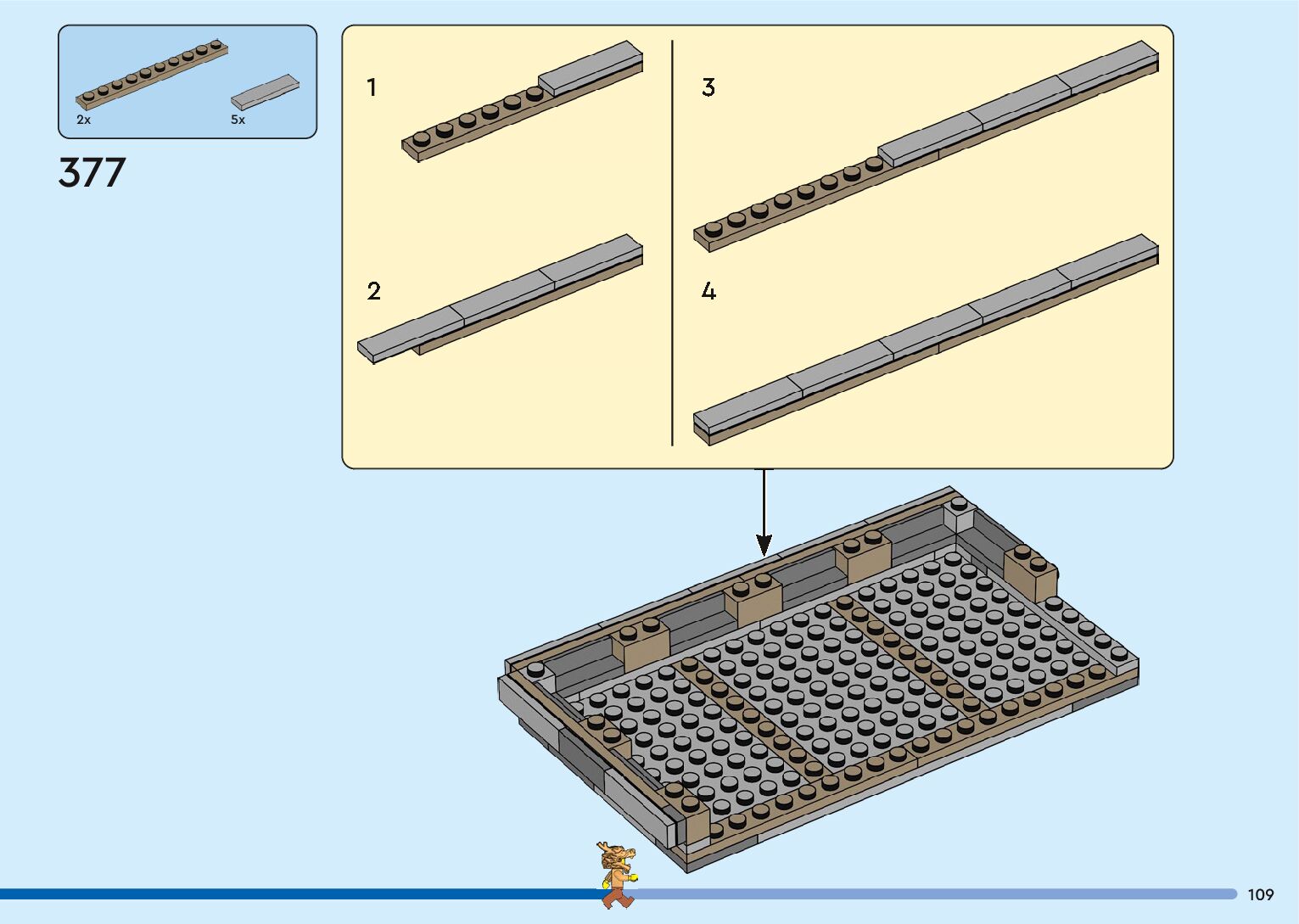 2x
5x

377

1

2

3

4

109