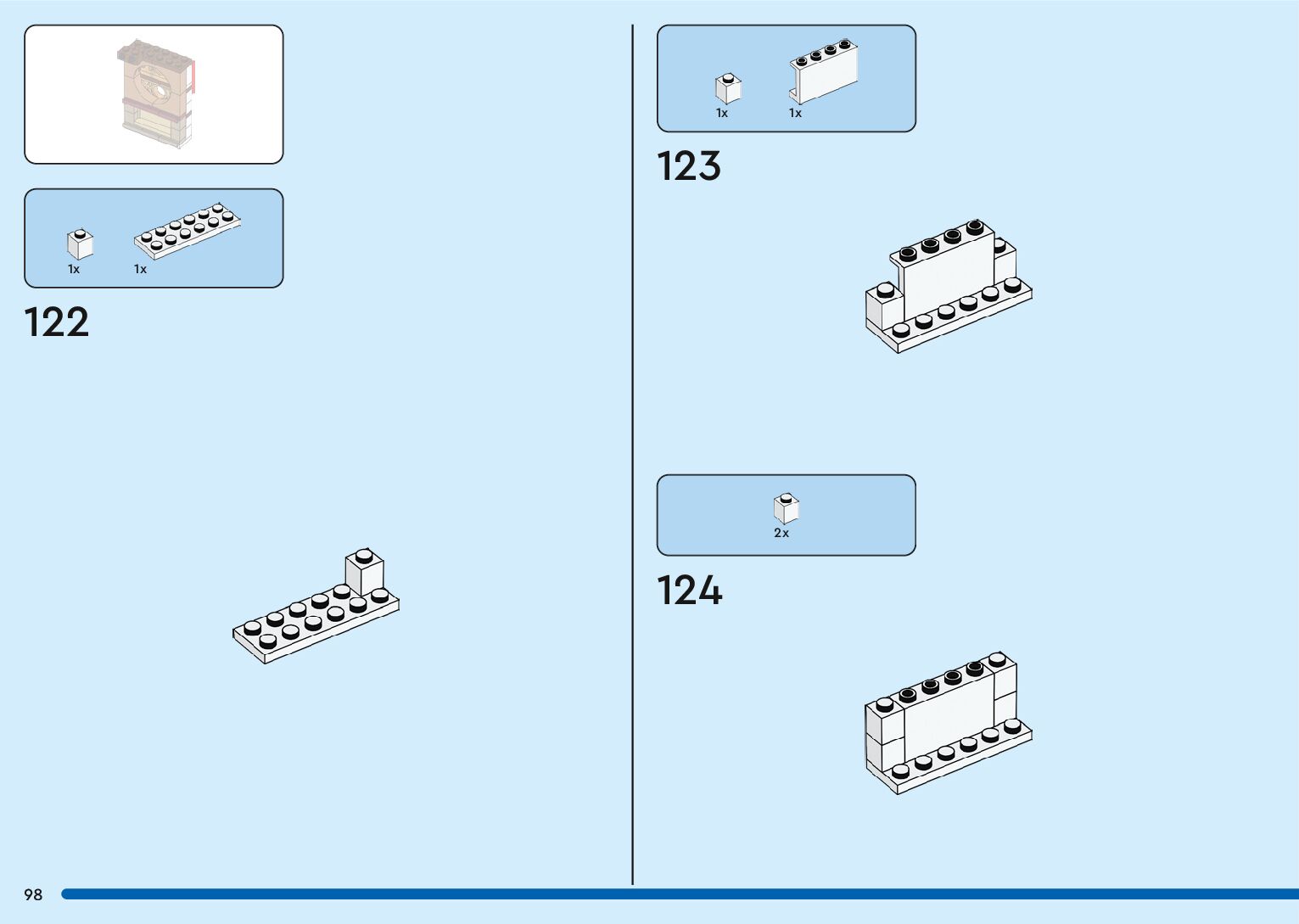 1x 1x

122

1x 1x

123

2x

124

98