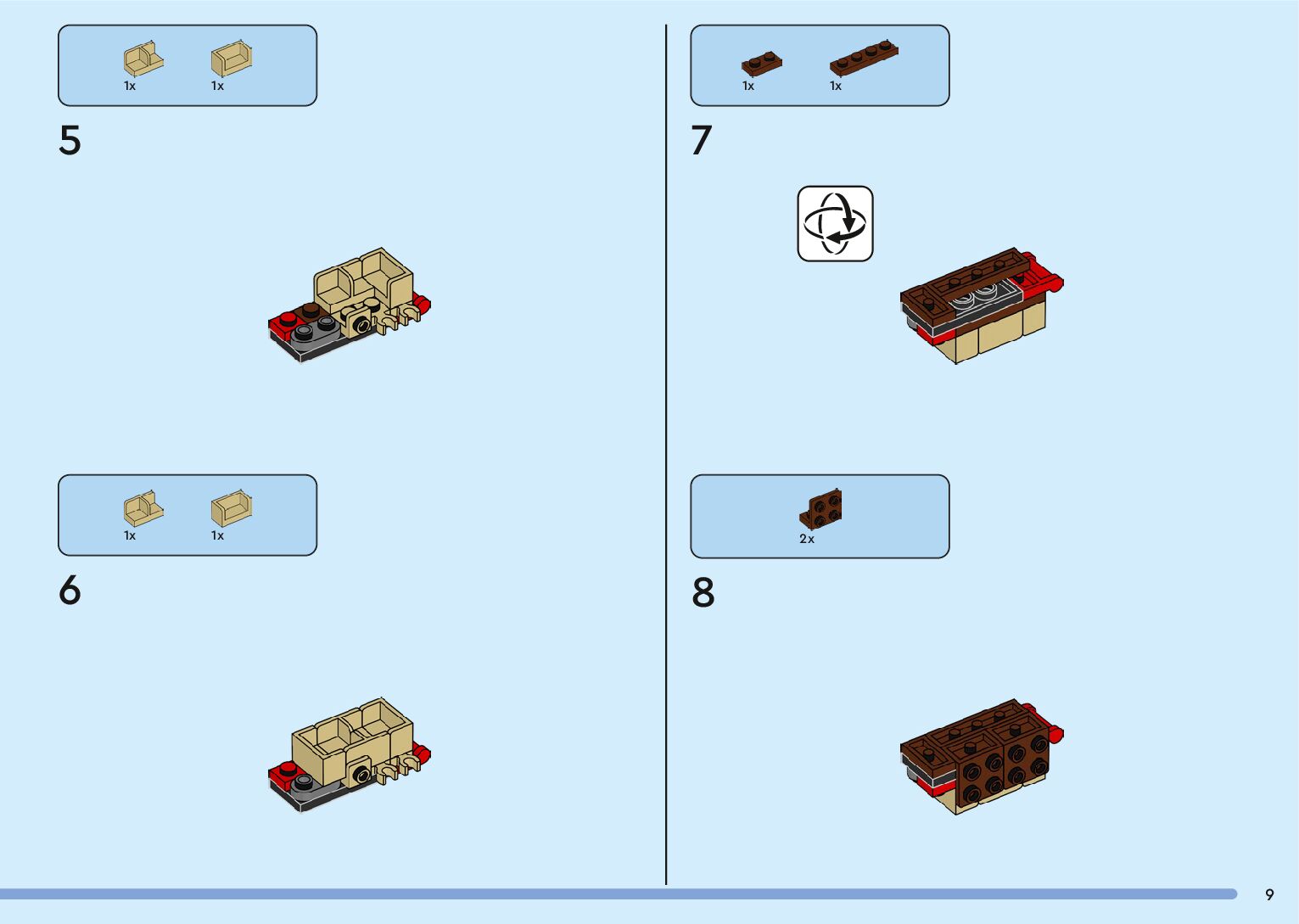 1x 1x

5

1x 1x

6

1x 1x

7

2x

8

9