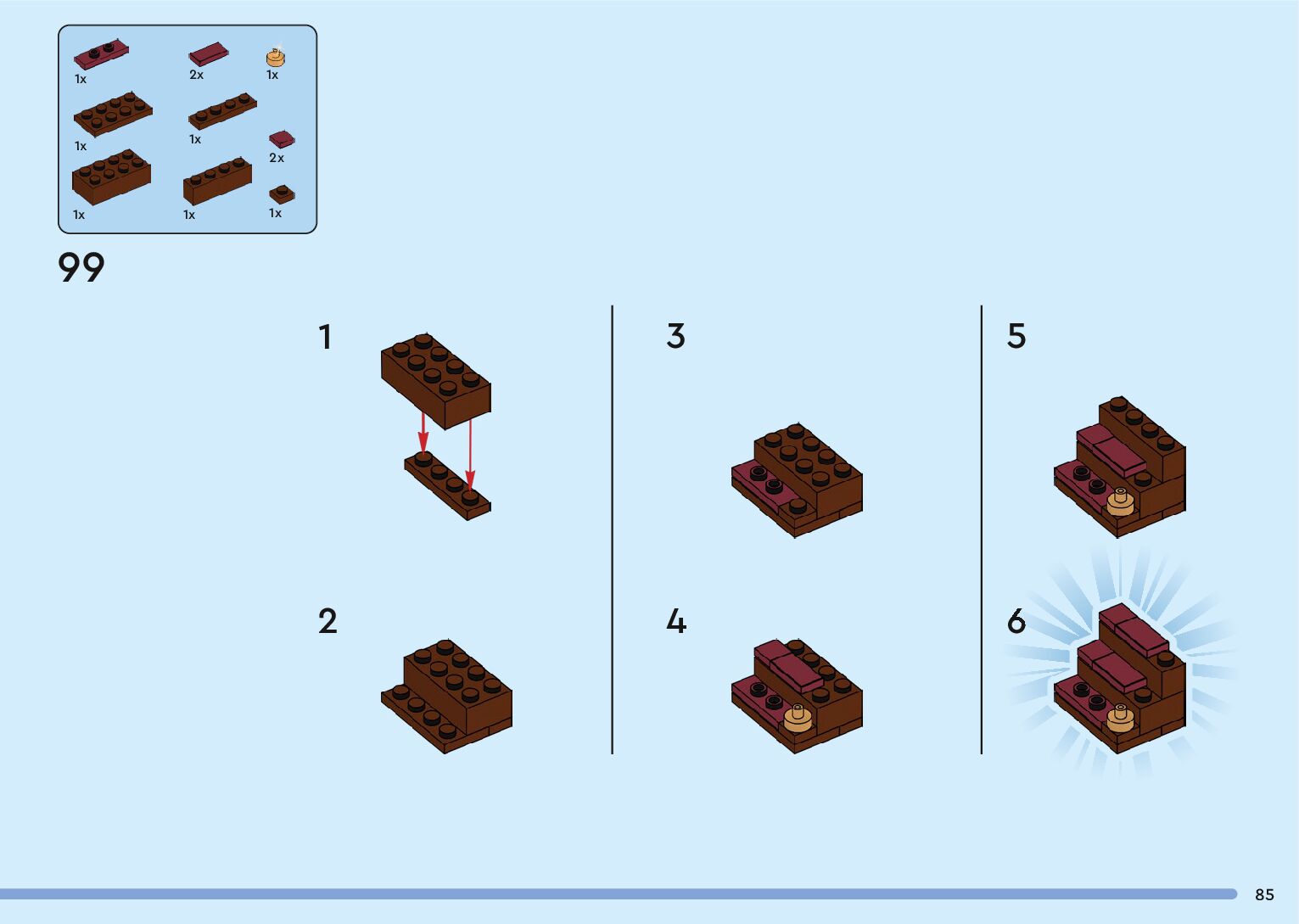 1x
2x
1x
1x
1x
2x
1x
1x
1x

99

1

2

3

4

5

6

85