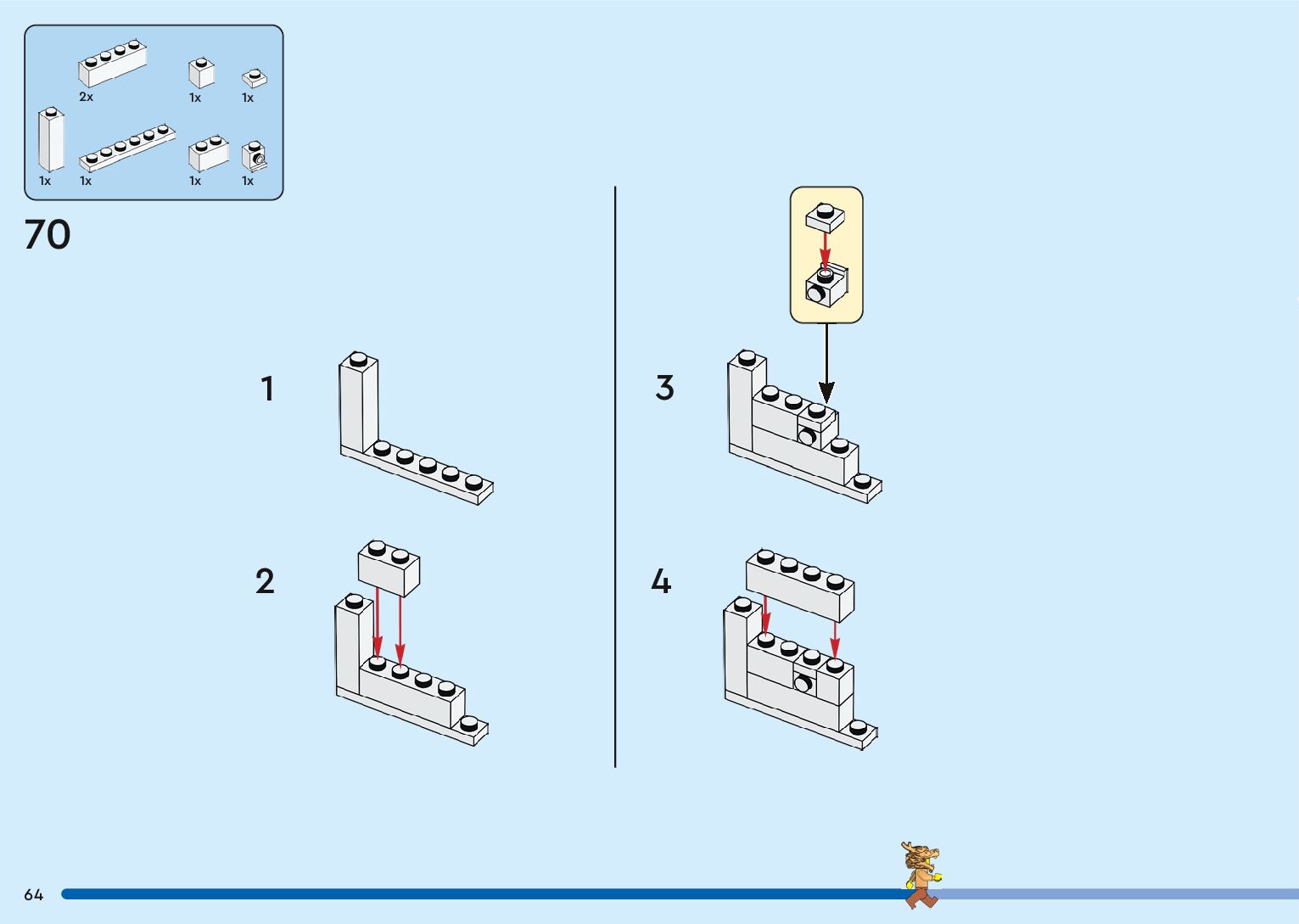 2x
1x
1x
1x
1x
1x
1x

70

1

2

3

4

64