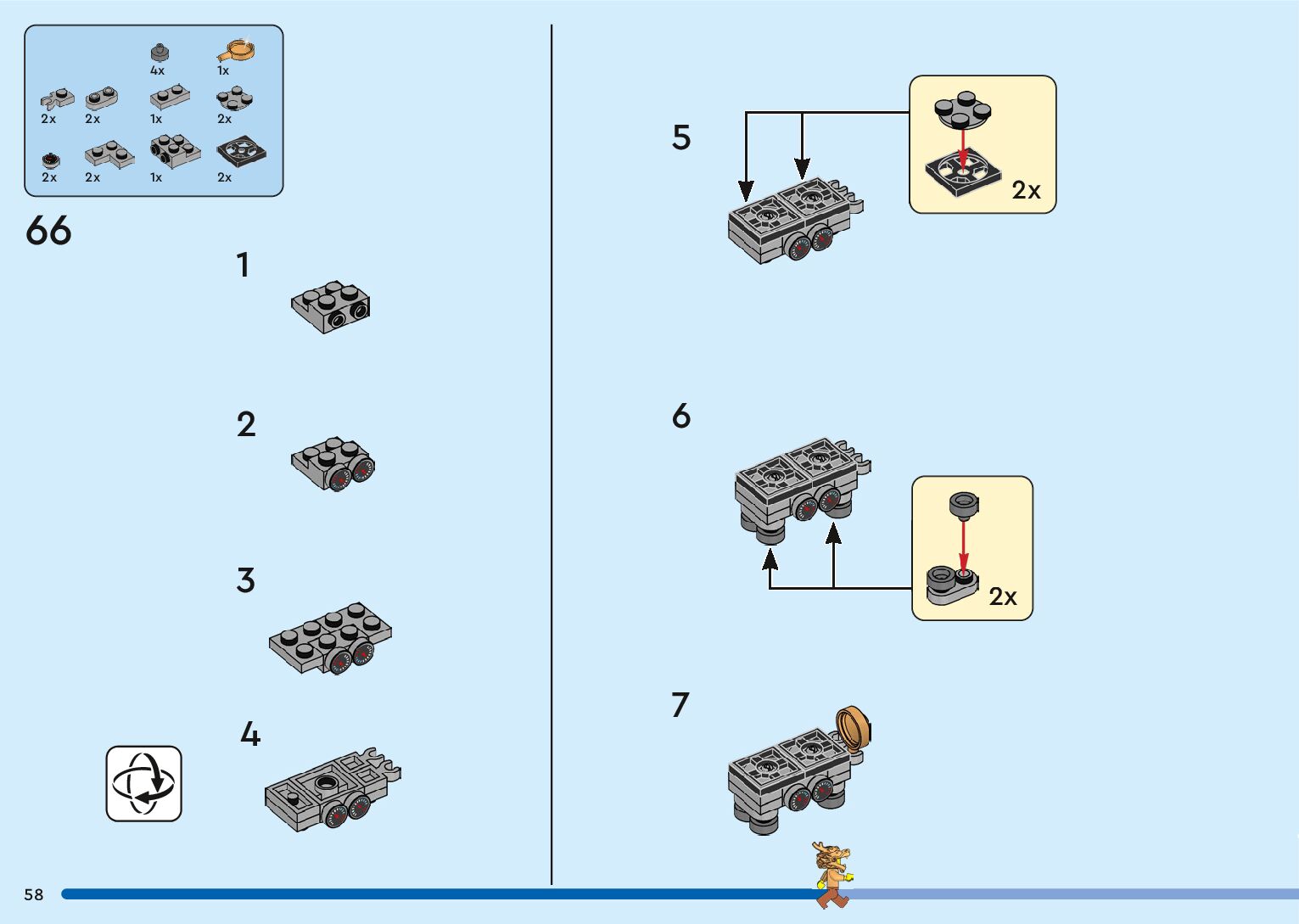 4x 1x
2x 2x 1x 2x
2x 2x 1x 2x

66

1

2

3

4

5

2x

6

2x

7

58