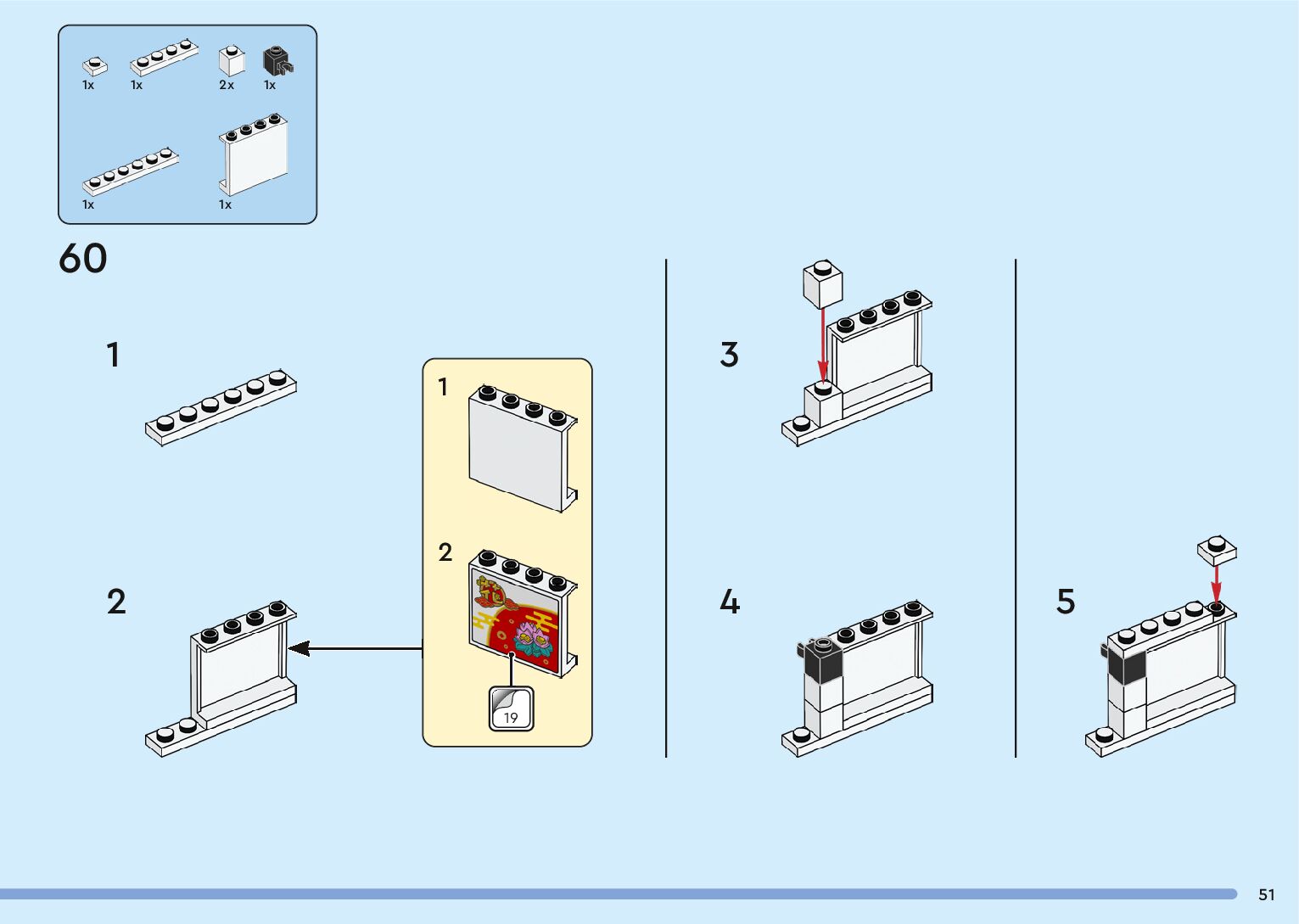 1x 1x 2x 1x

1x 1x

60

1

2

1

2

19

3

4

5

51