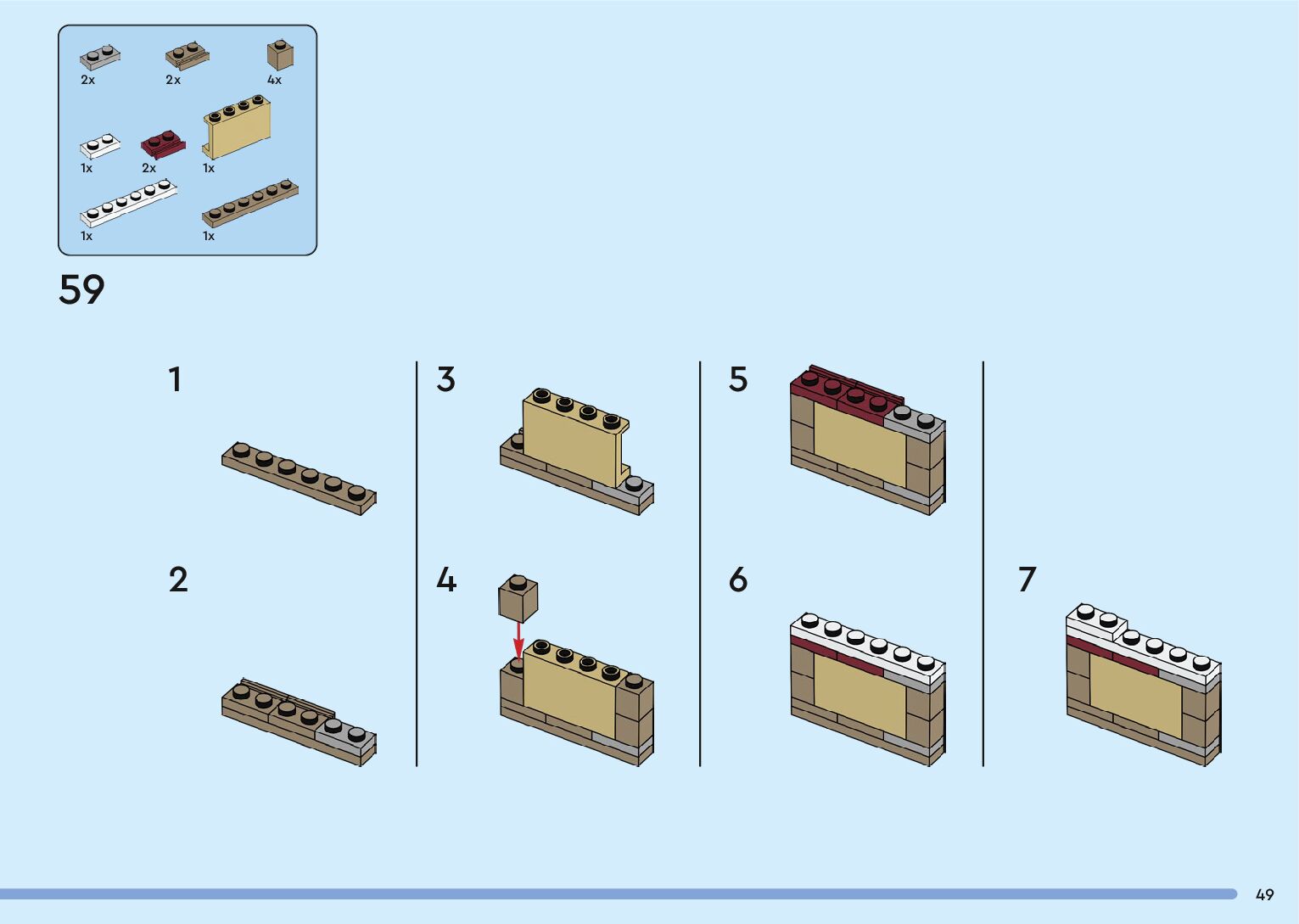 2x
2x
4x
1x
2x
1x
1x
1x

59

1

2

3

4

5

6

7

49