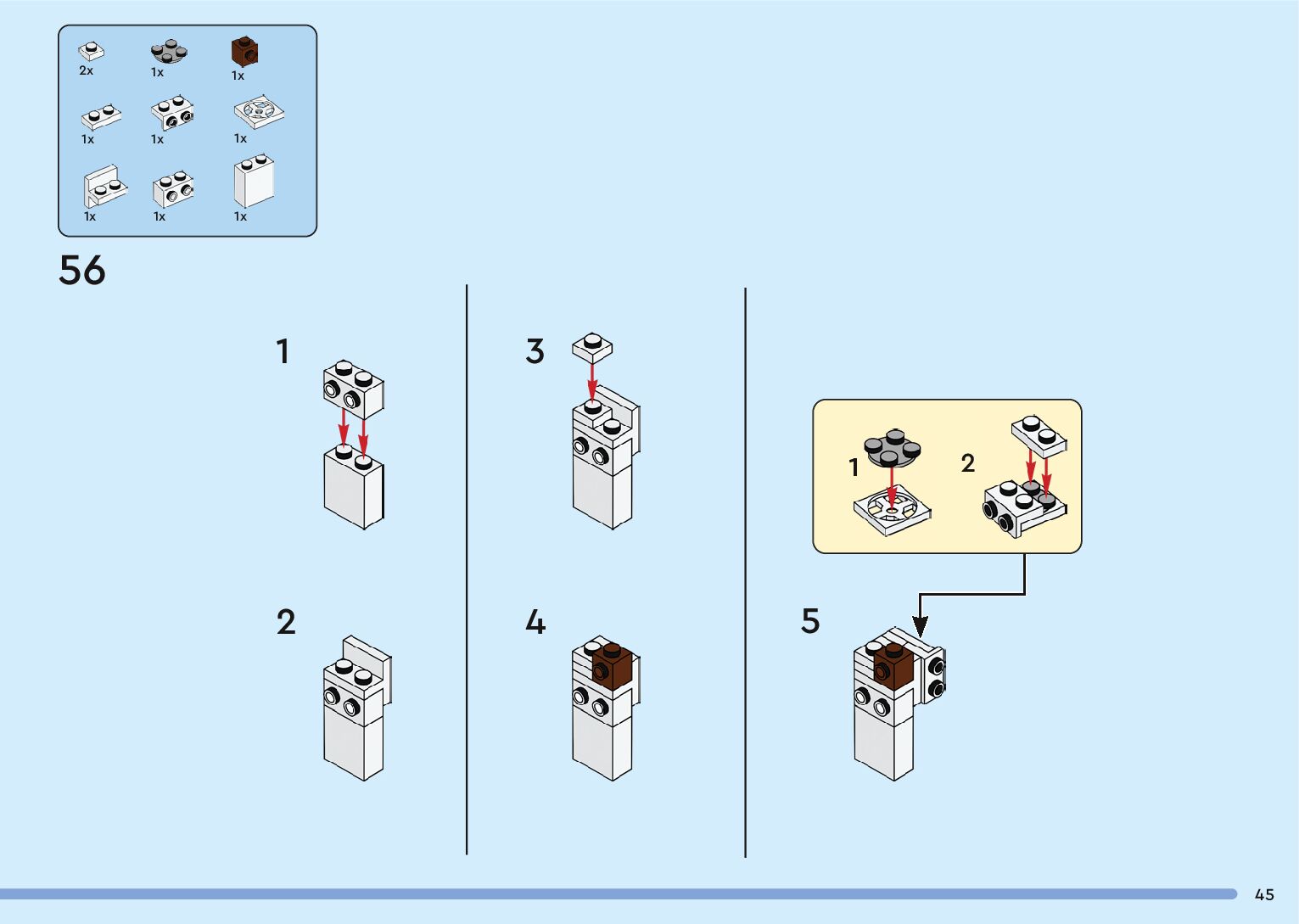 2x 1x 1x
1x 1x 1x
1x 1x 1x

56

1

2

3

4

1

2

5

45