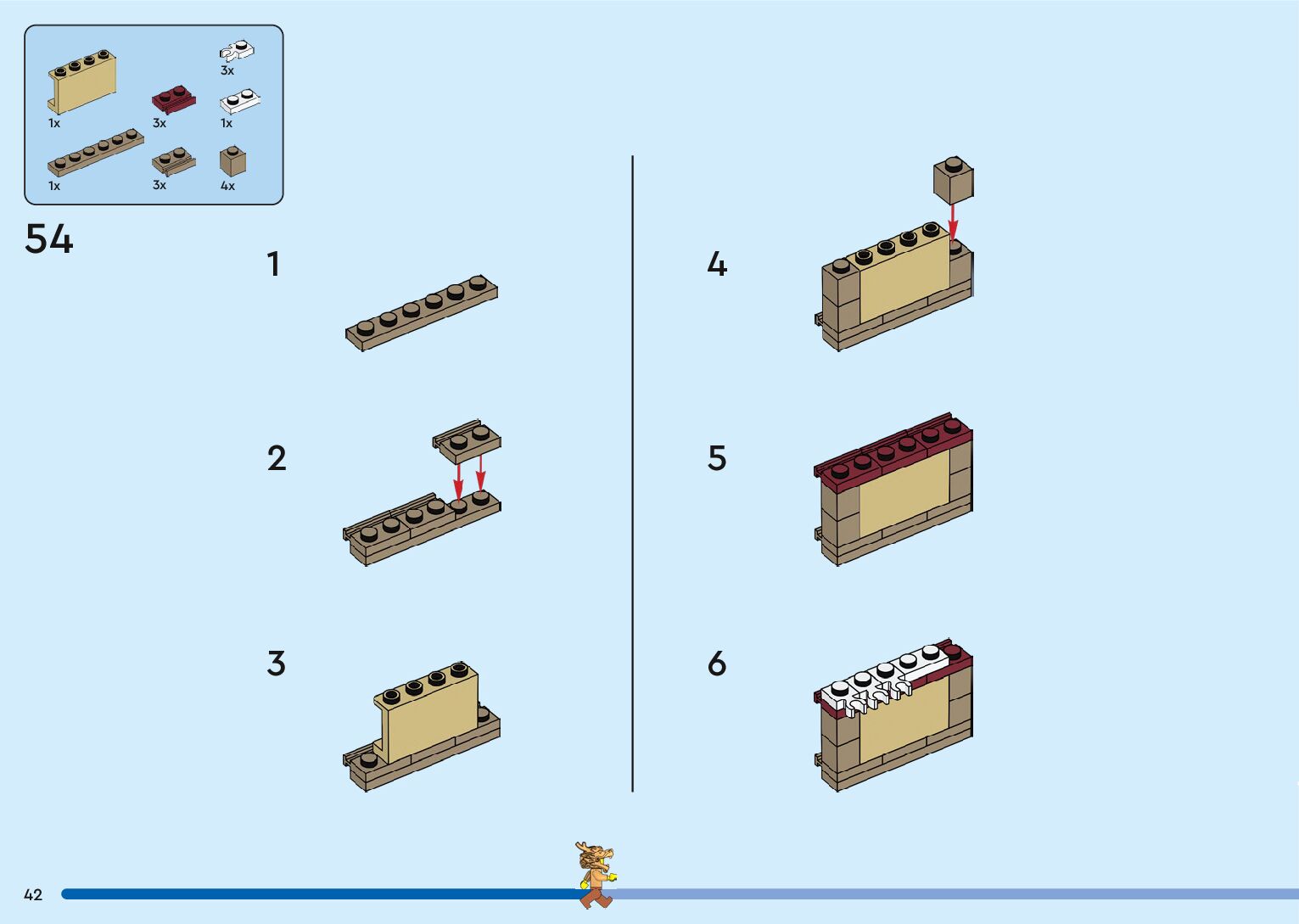 3x
1x
3x
1x
1x
3x
4x

54

1

2

3

4

5

6

42