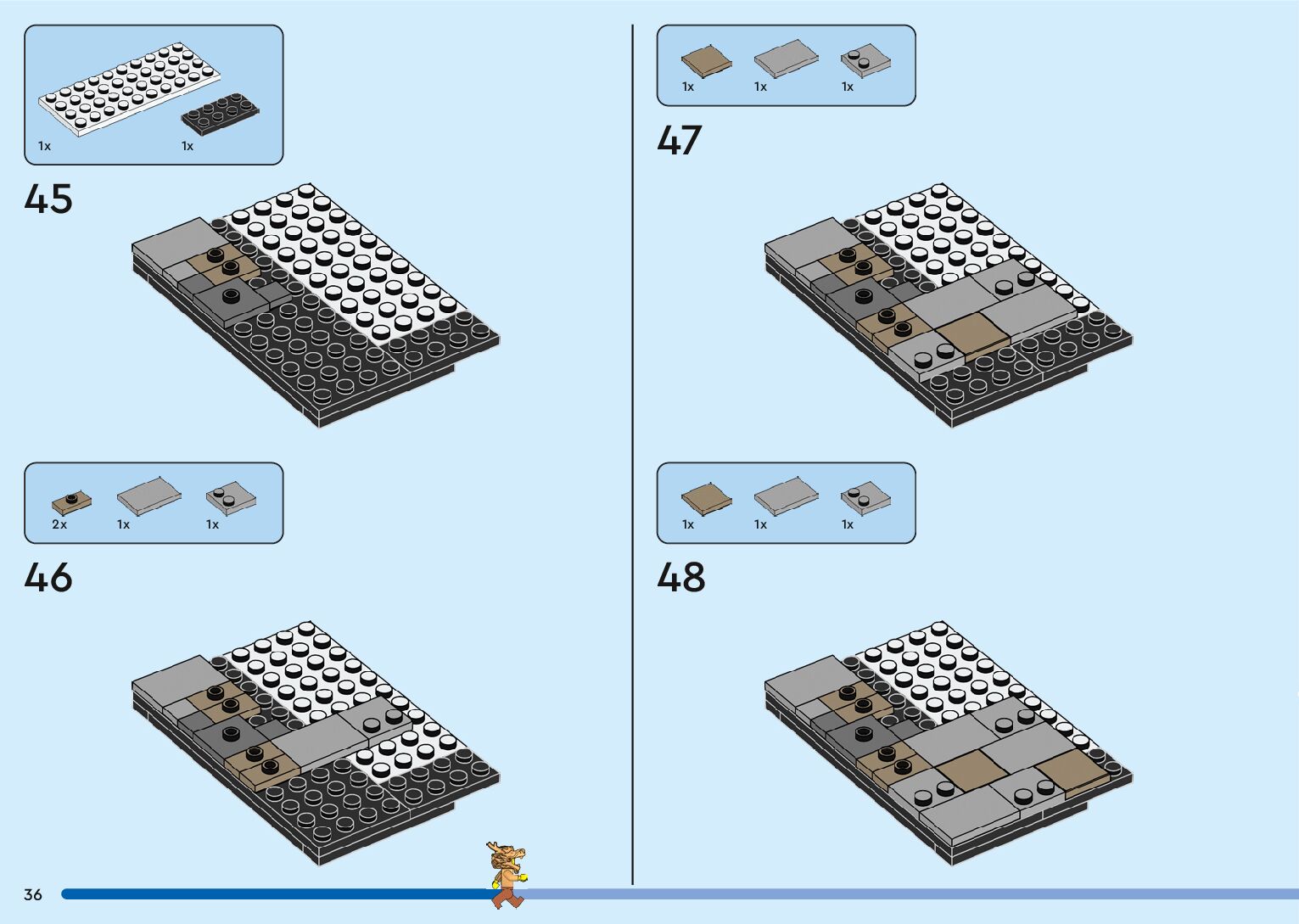 1x 1x

45

2x 1x 1x

46

1x 1x 1x

47

1x 1x 1x

48

36