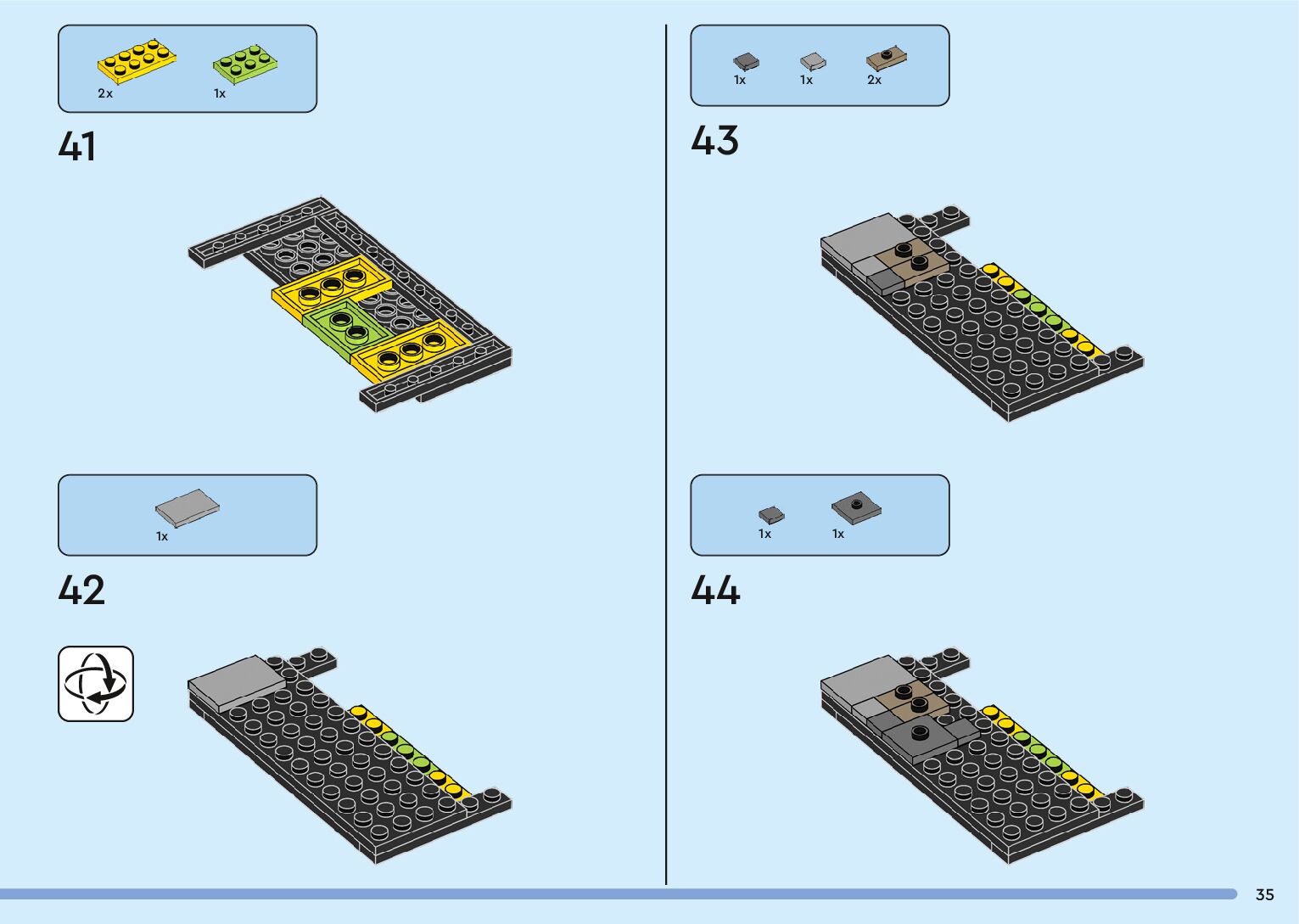 2x
1x
41

1x
42

1x
1x
2x
43

1x
1x
44

35