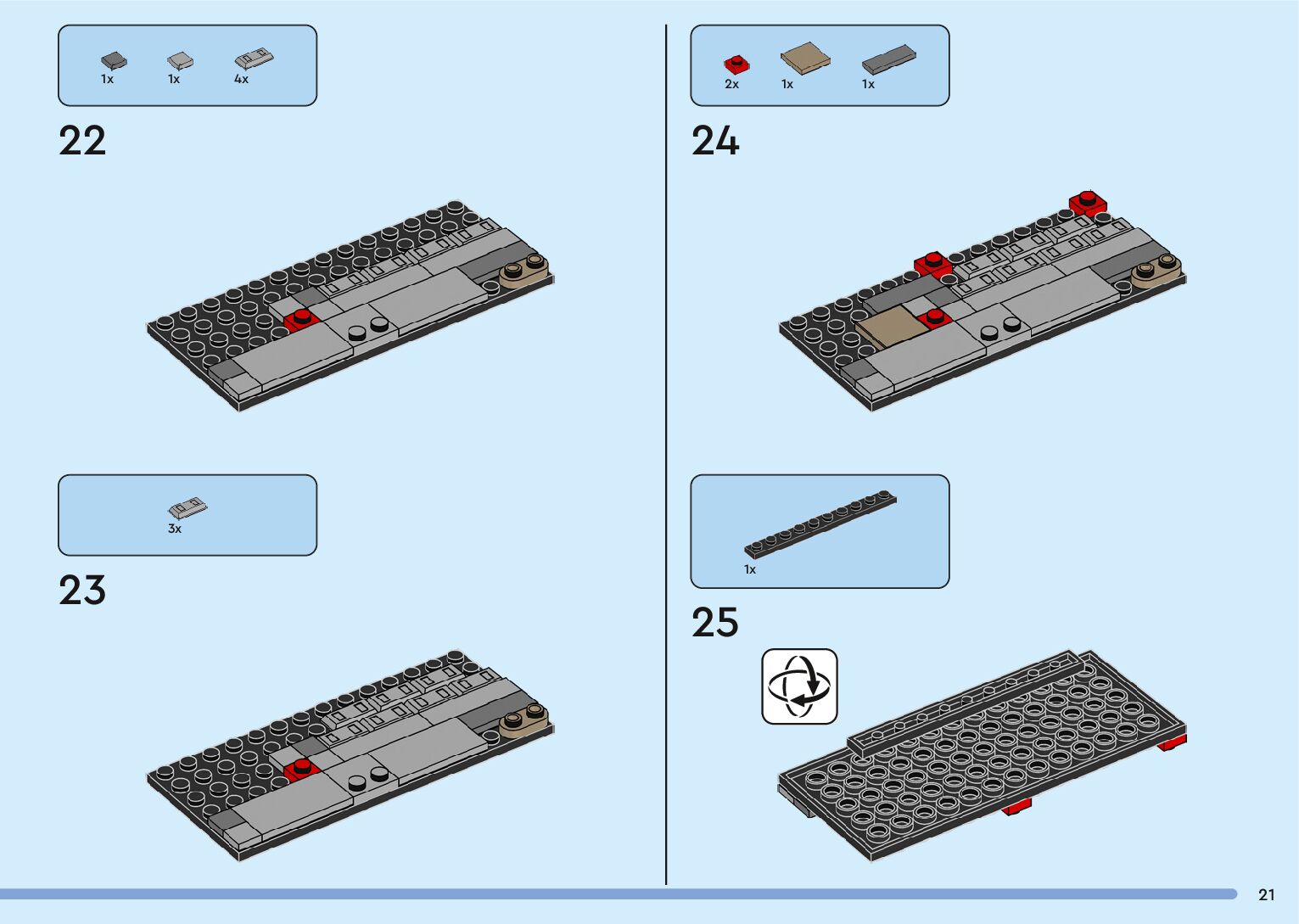 1x 1x 4x

22

3x

23

2x 1x 1x

24

1x

25

21