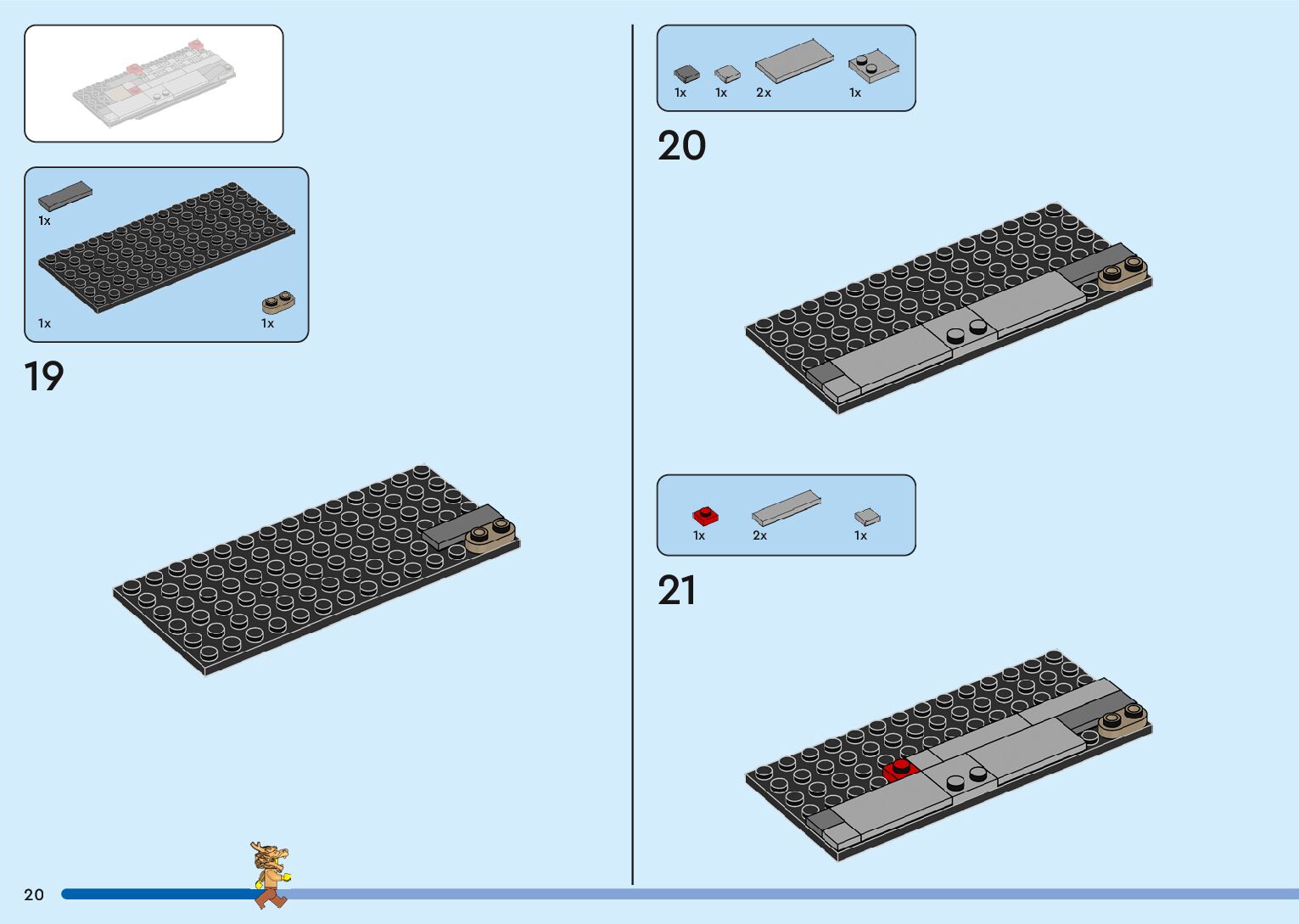 1x

1x

1x

19

1x 1x 2x 1x

20

1x 2x 1x

21

20