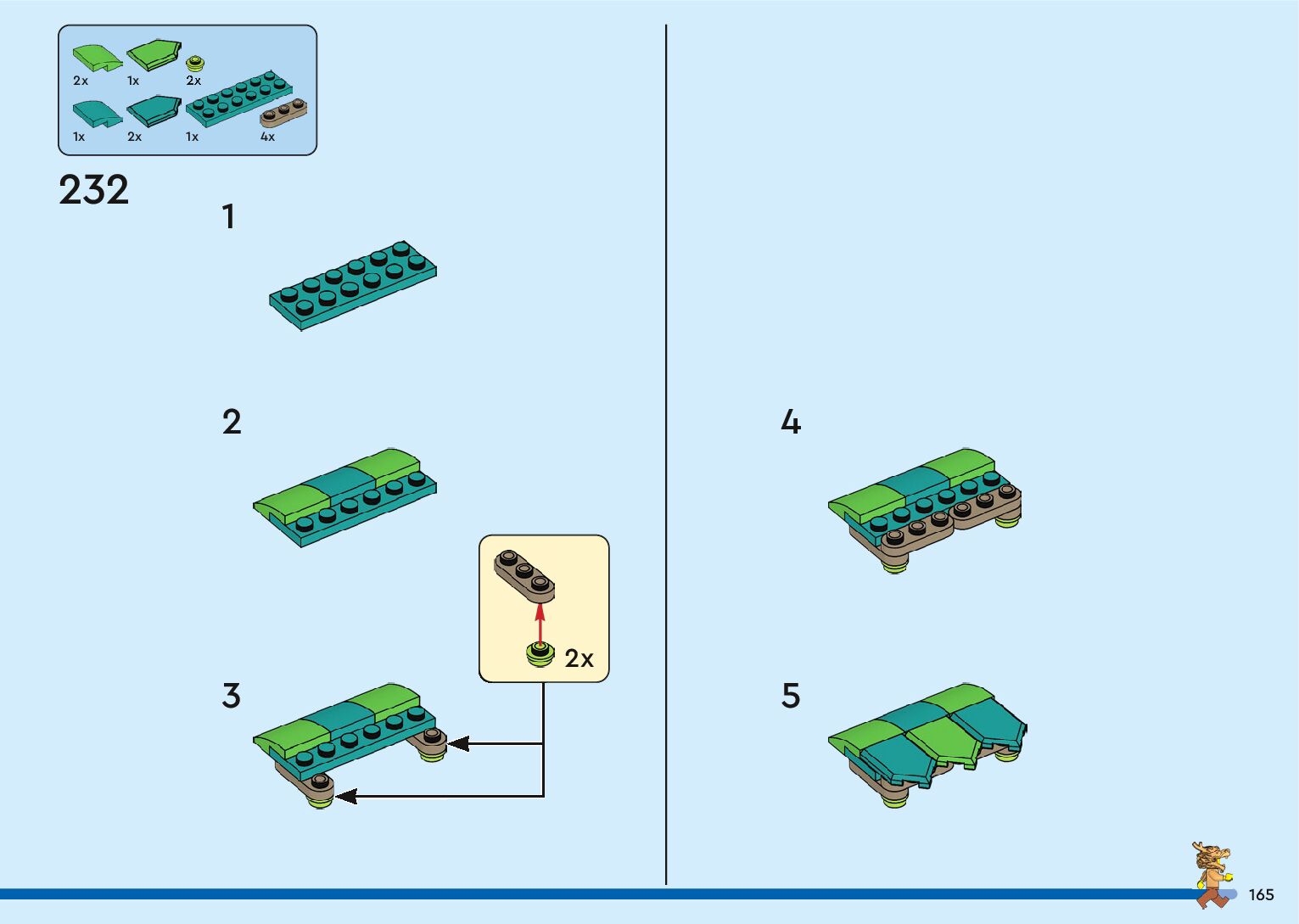 2x 1x 2x
1x 2x 1x 4x

232

1

2

2x

3

4

5

165