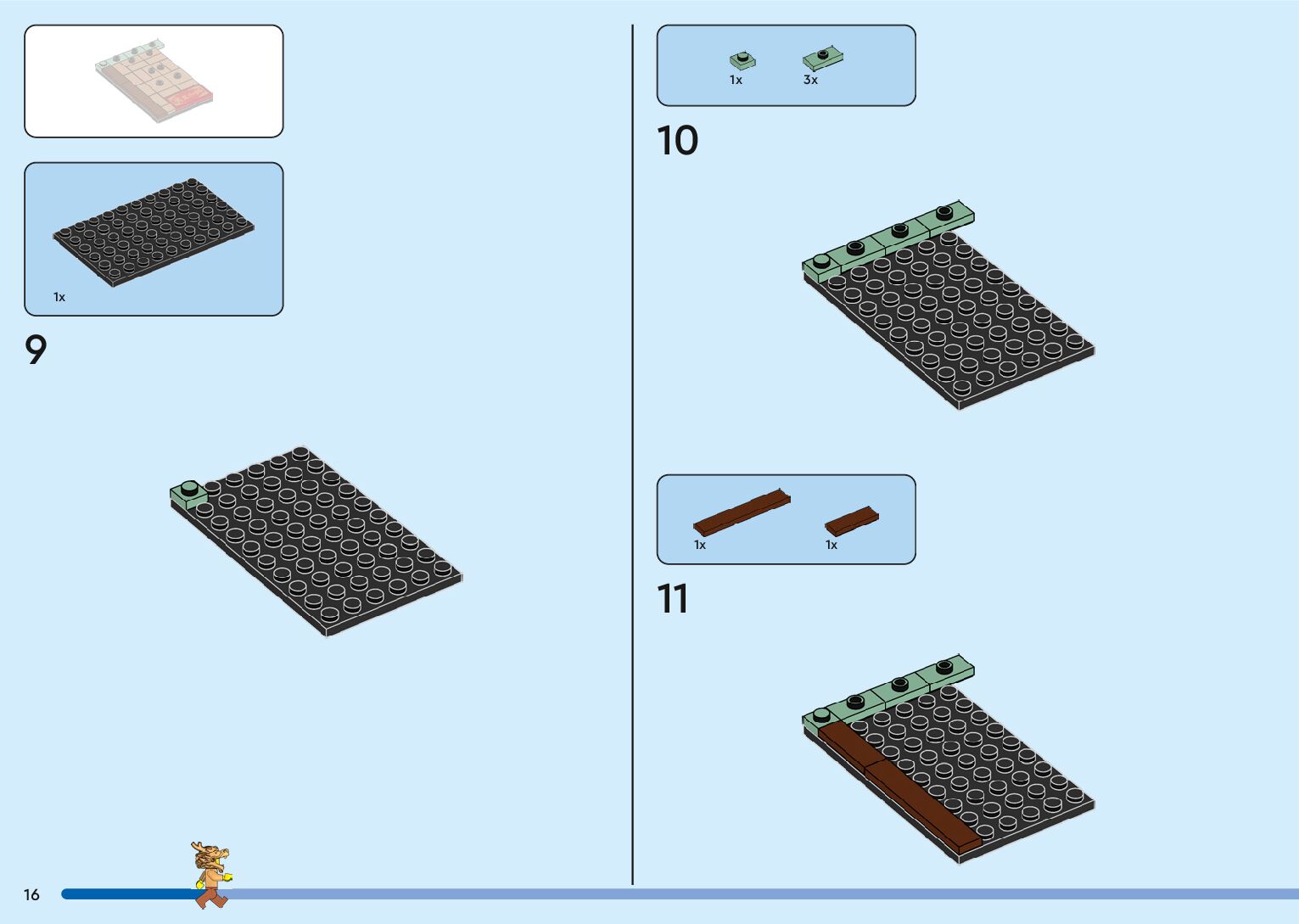 1x

9

1x 3x

10

1x 1x

11

16