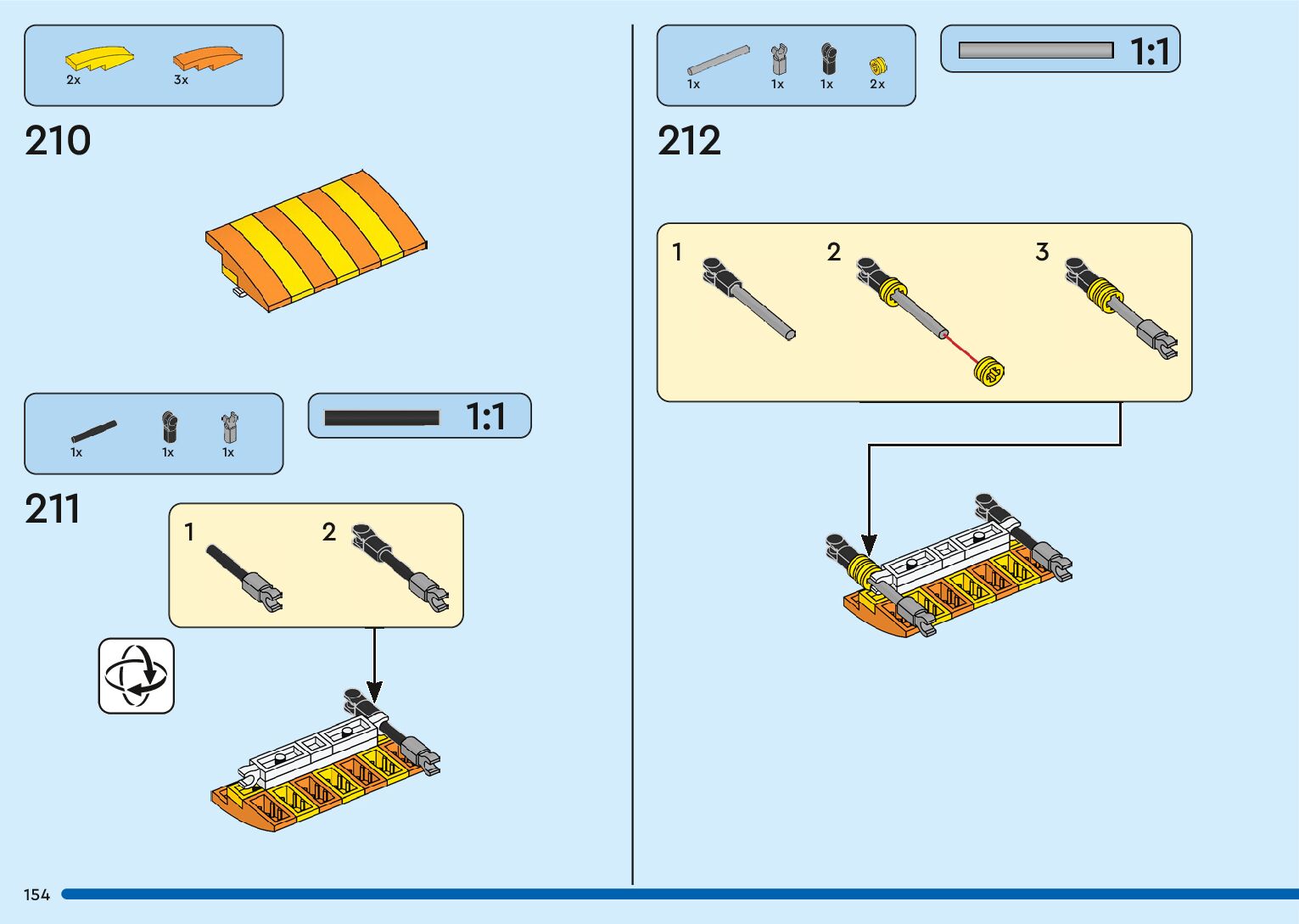 2x 3x

210

1x 1x 1x

1:1

211

1 2

1x 1x 1x 2x

1:1

212

1 2 3

154