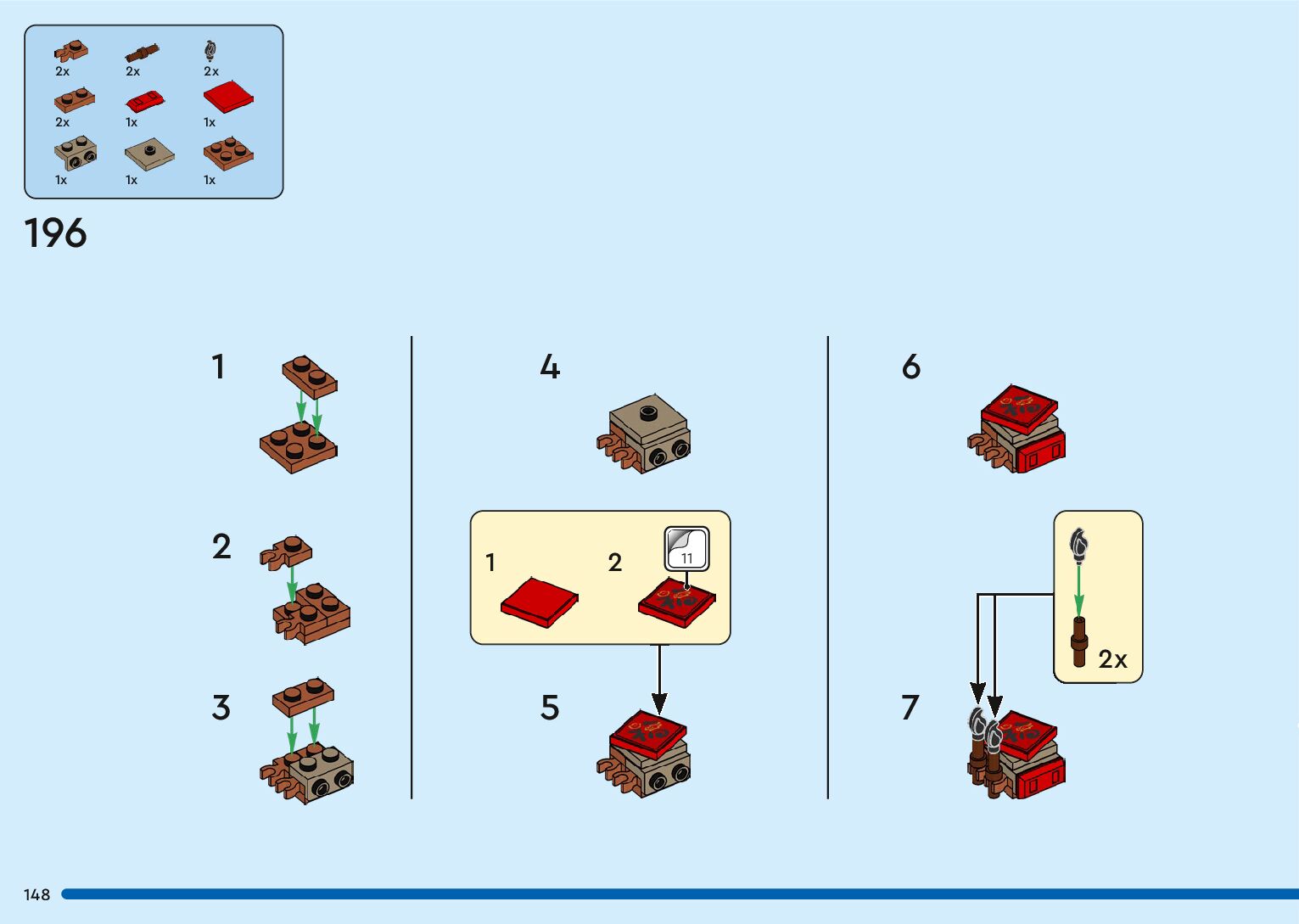 2x 2x 2x
2x 1x 1x
1x 1x 1x

196

1

2

3

4

1 2 11

5

6

2x

7

148