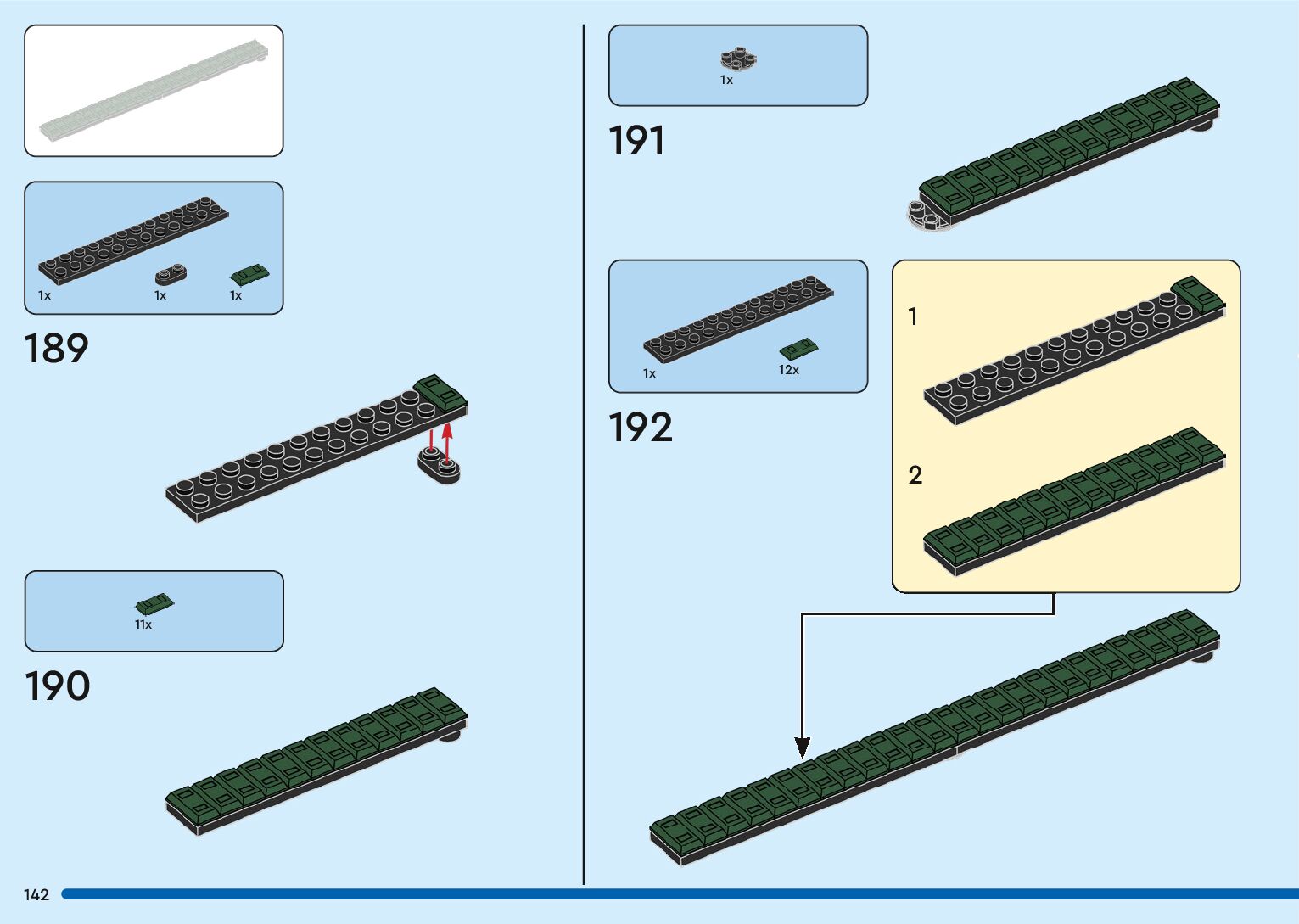 1x
1x
1x

189

11x

190

1x

191

1x
12x

192

1
2

142