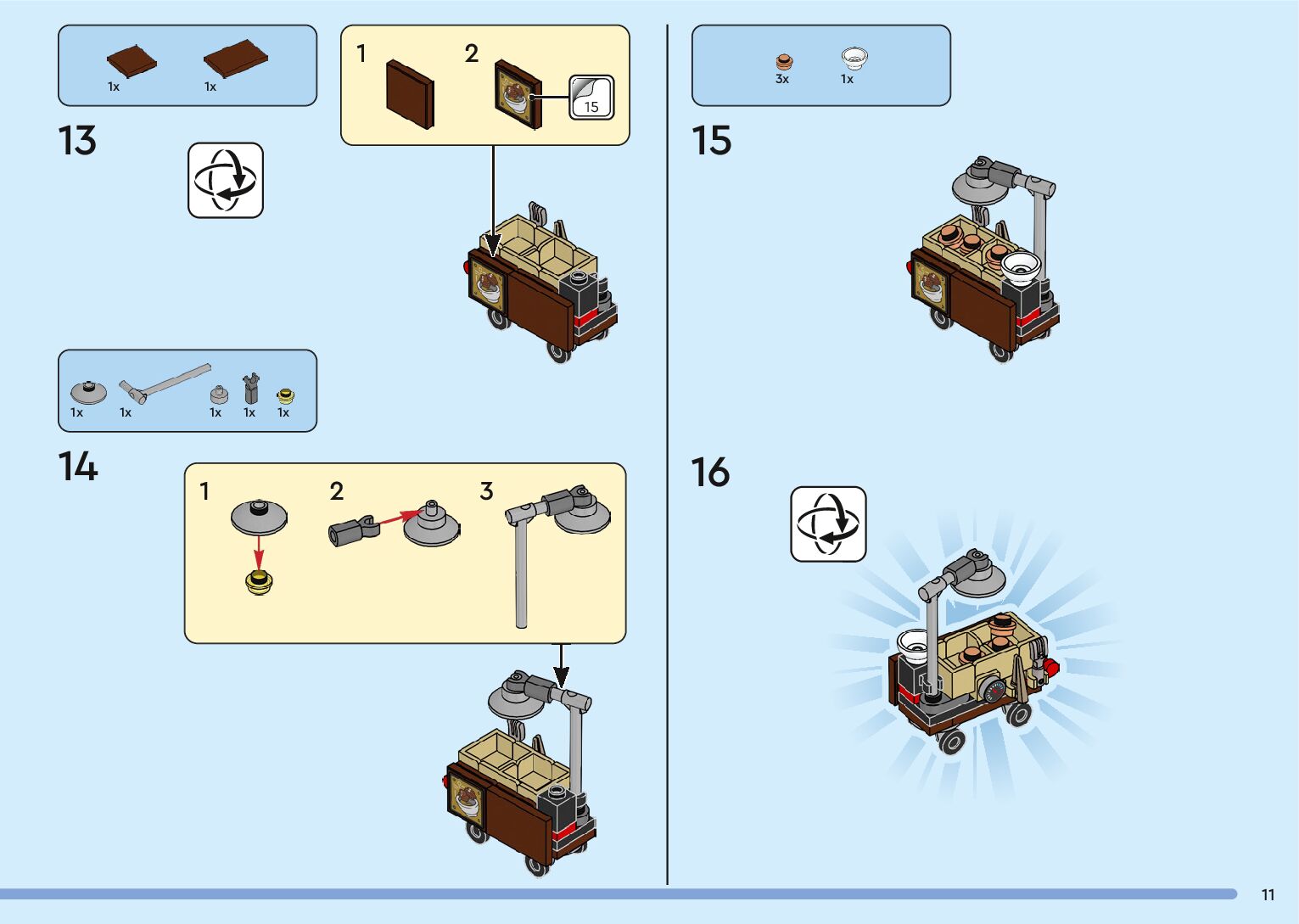 1x 1x

13

1 2

15

1x 1x 1x 1x 1x

14

1 2 3

3x 1x

15

16

11