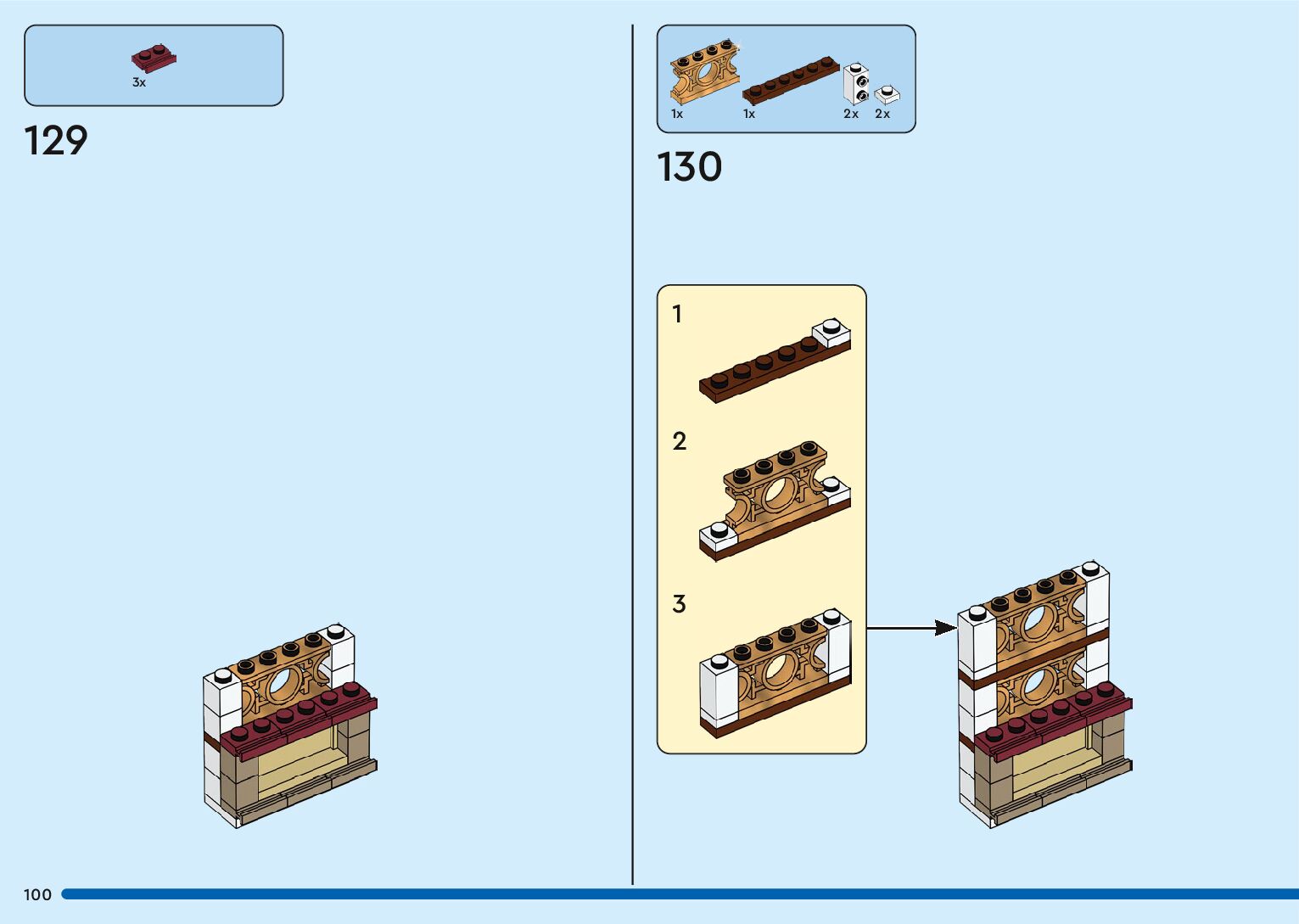 3x

129

1x 1x 2x 2x

130

1

2

3

100