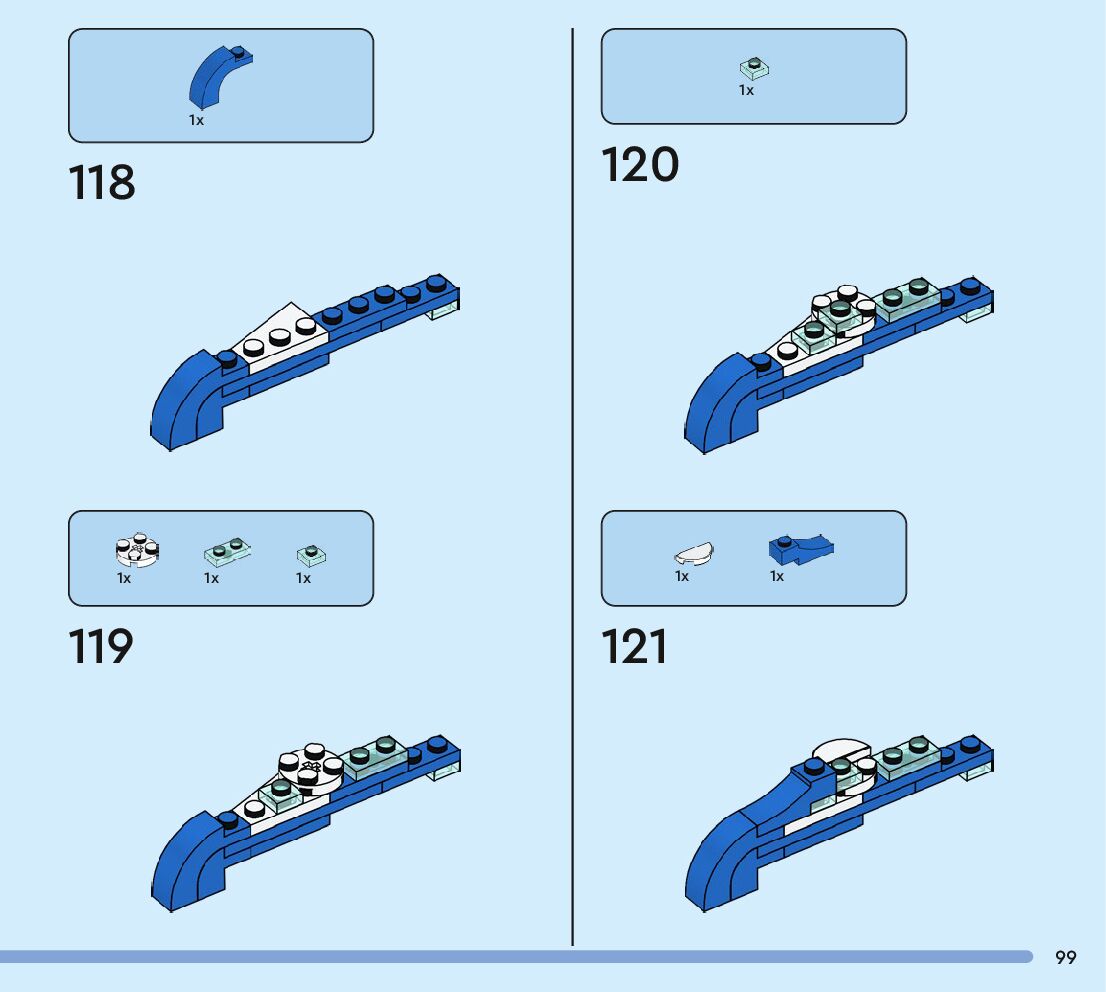 1x

118

1x 1x 1x

119

1x

120

1x 1x

121

99