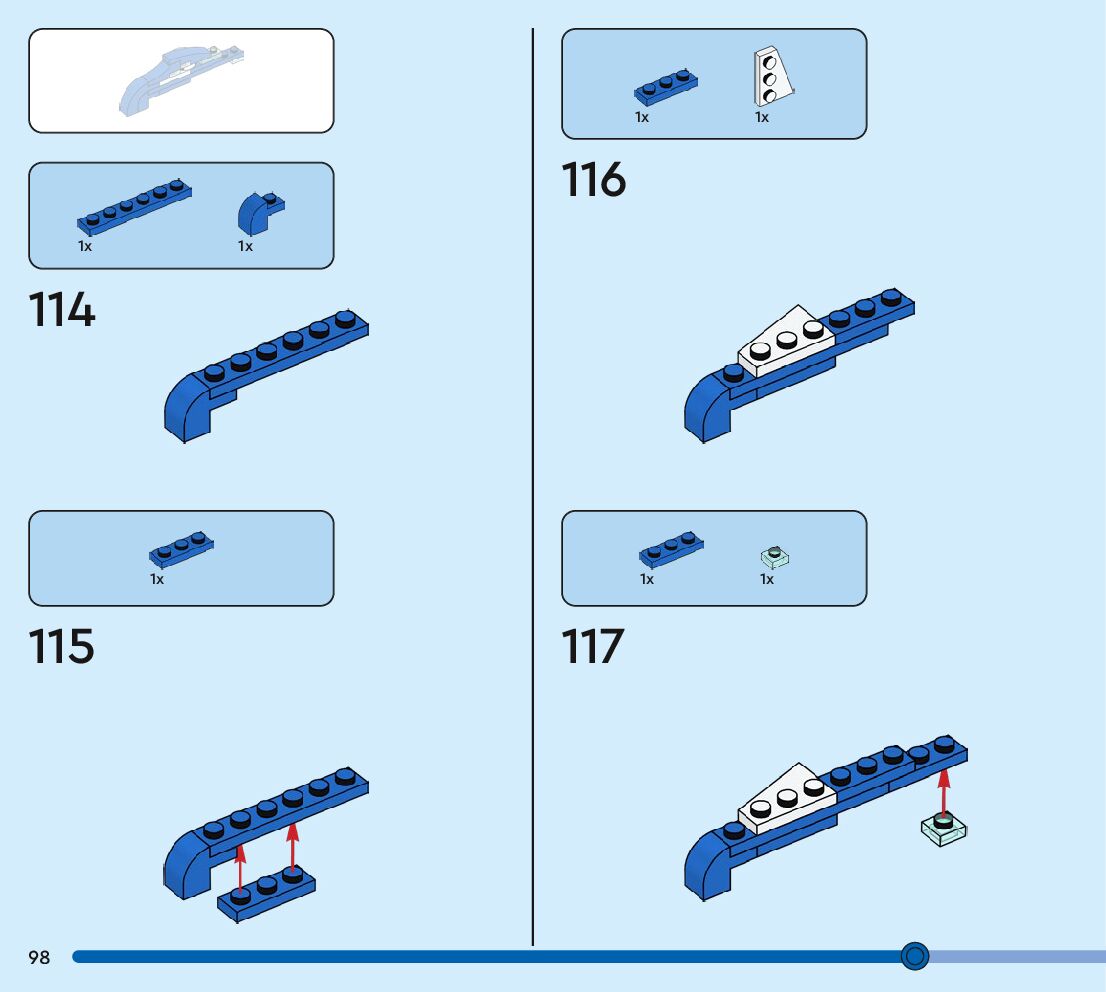 1x

1x

114

1x

115

1x

1x

116

1x

1x

117

98