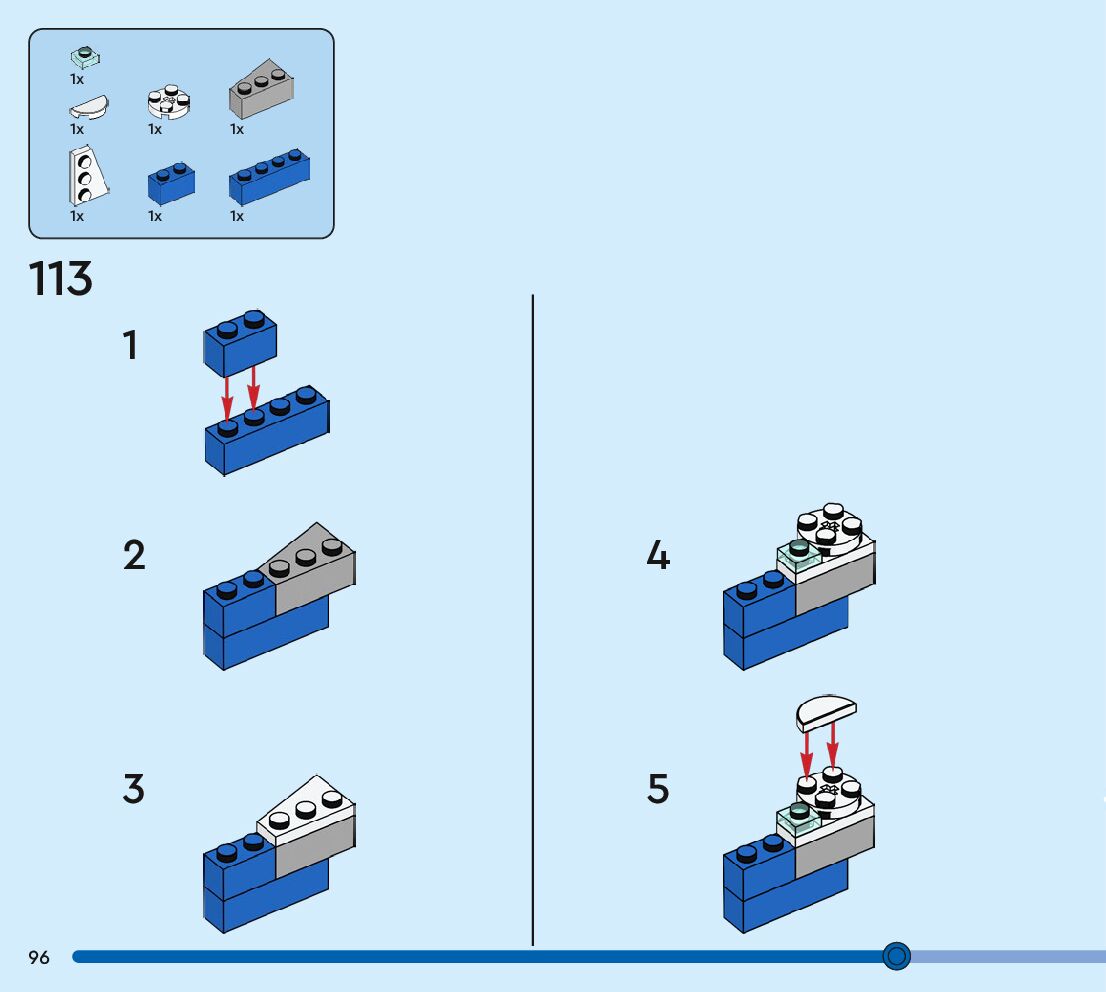 1x
1x 1x 1x
1x 1x 1x

113

1

2

3

4

5

96