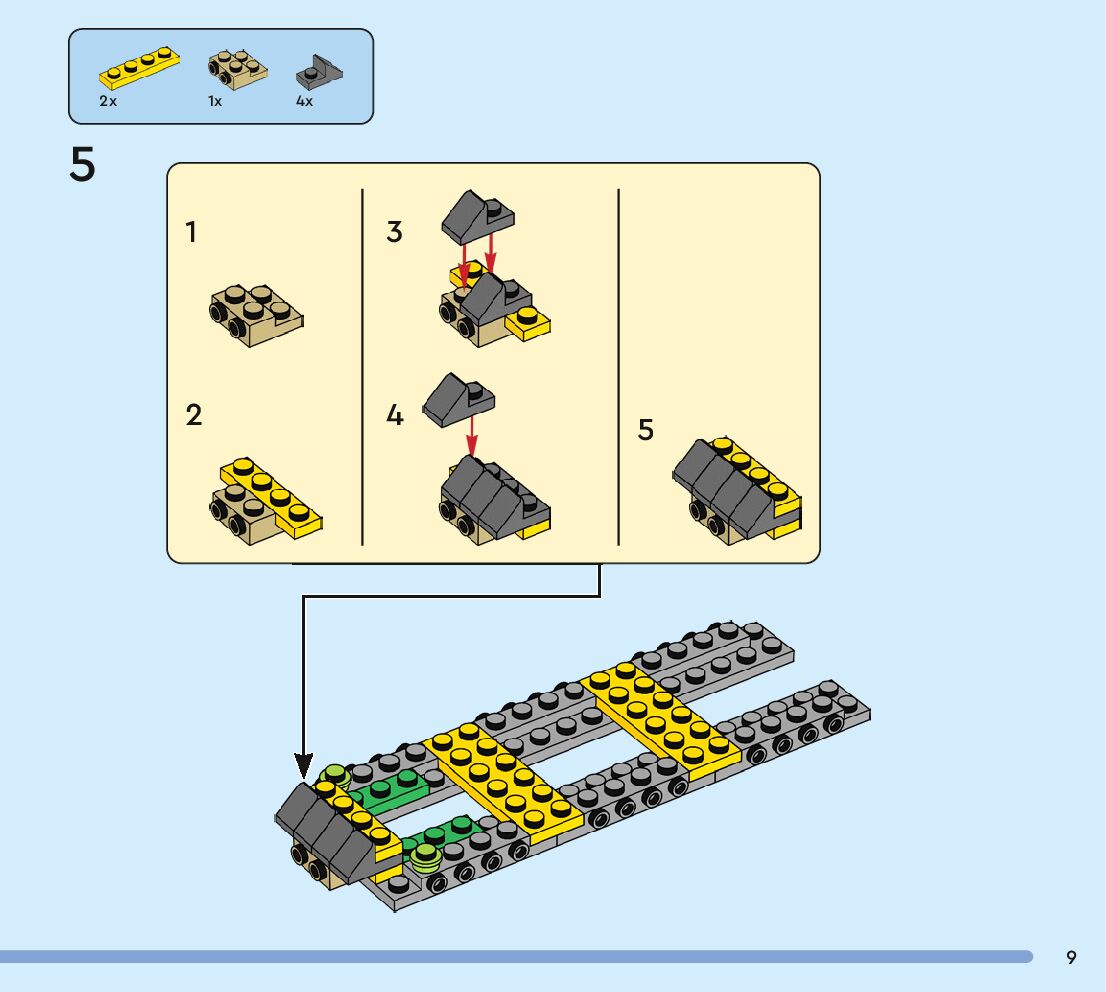 2x 1x 4x

5

1

2

3

4

5

9