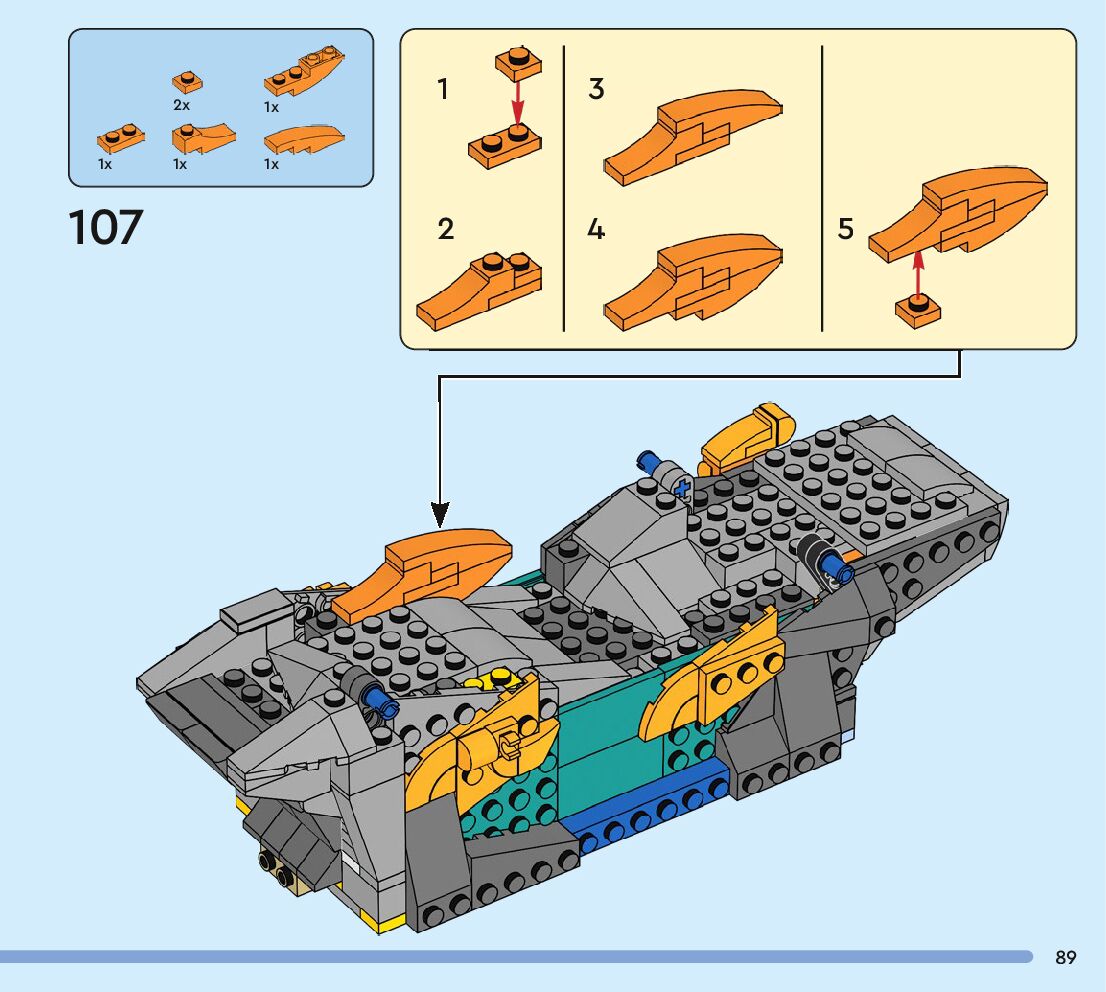 2x
1x
1x
1x
1x

107

1
2
3
4
5

89