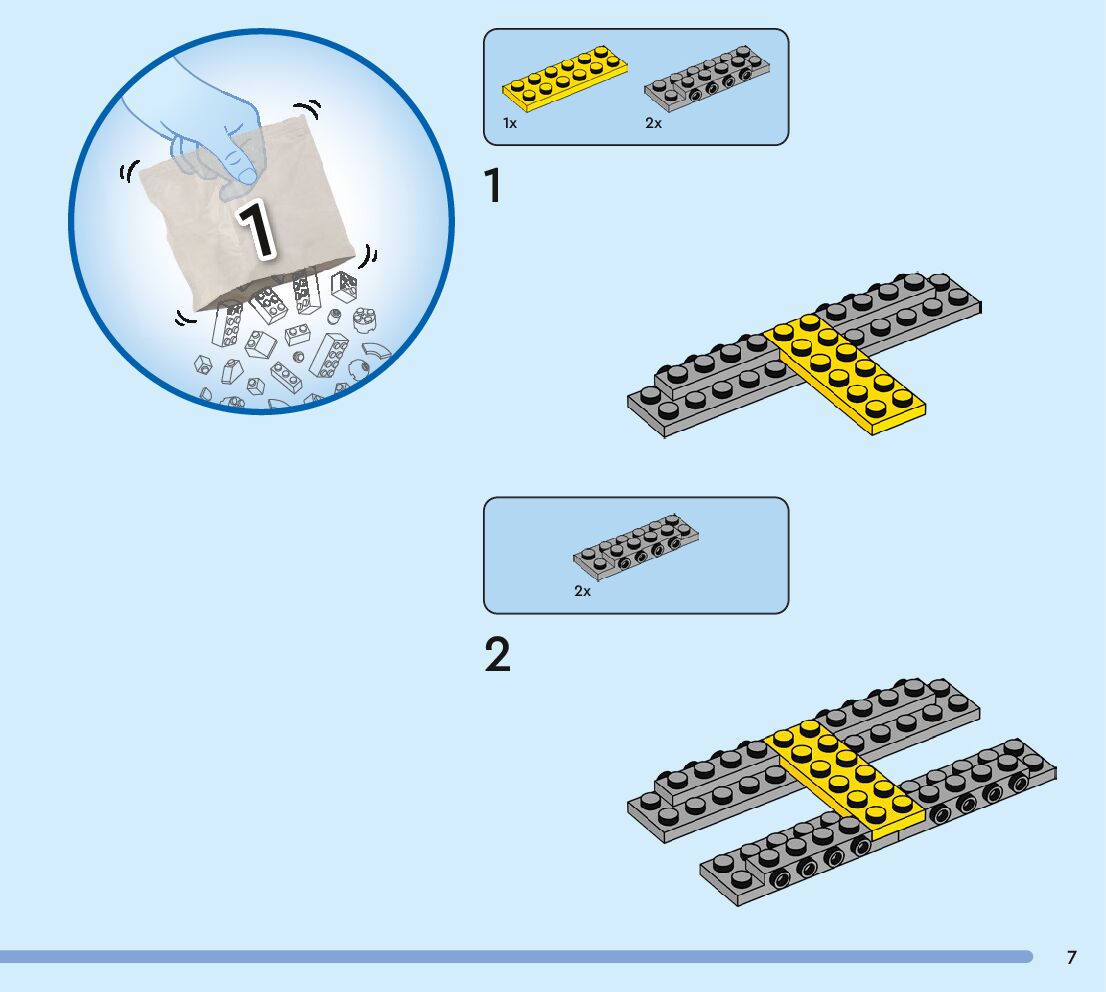 1

1x

2x

1

2x

2

7