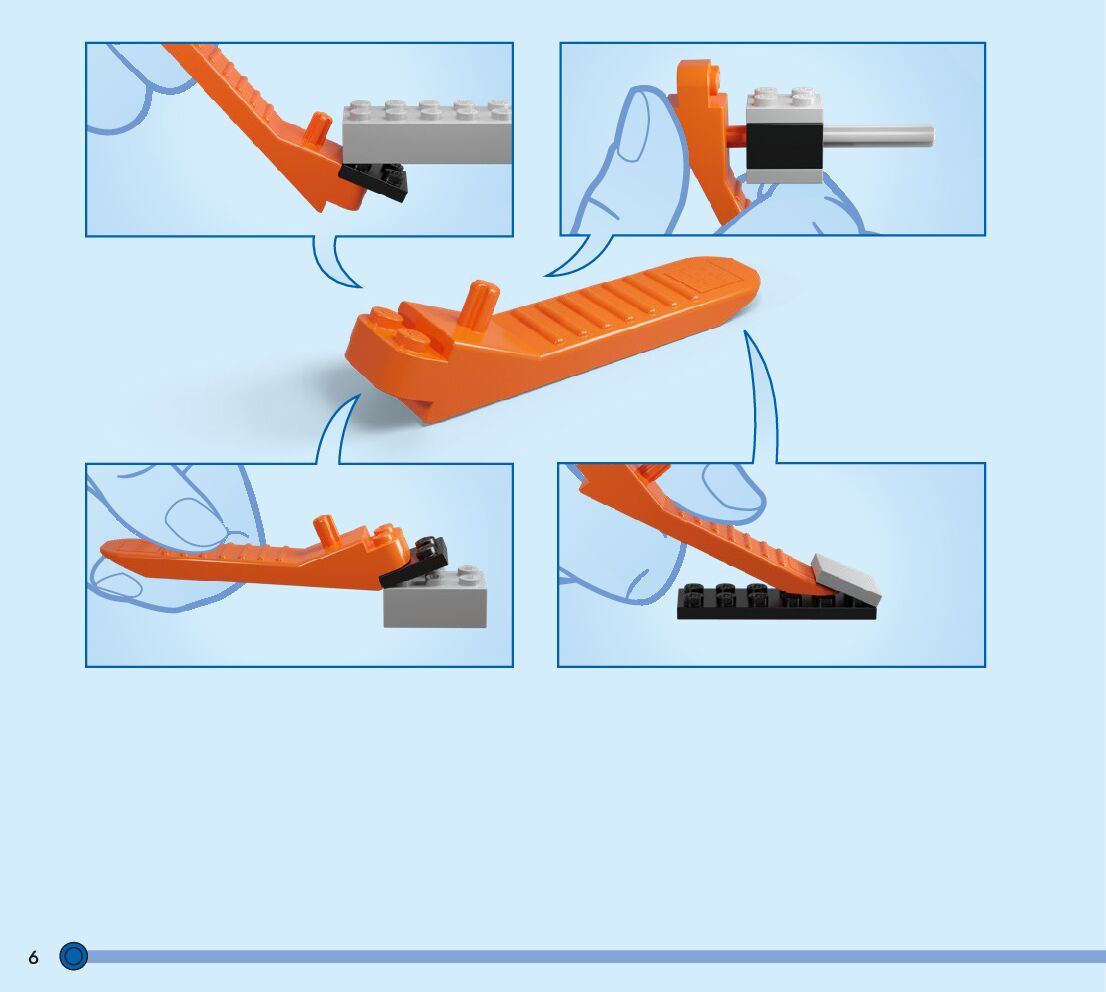 6