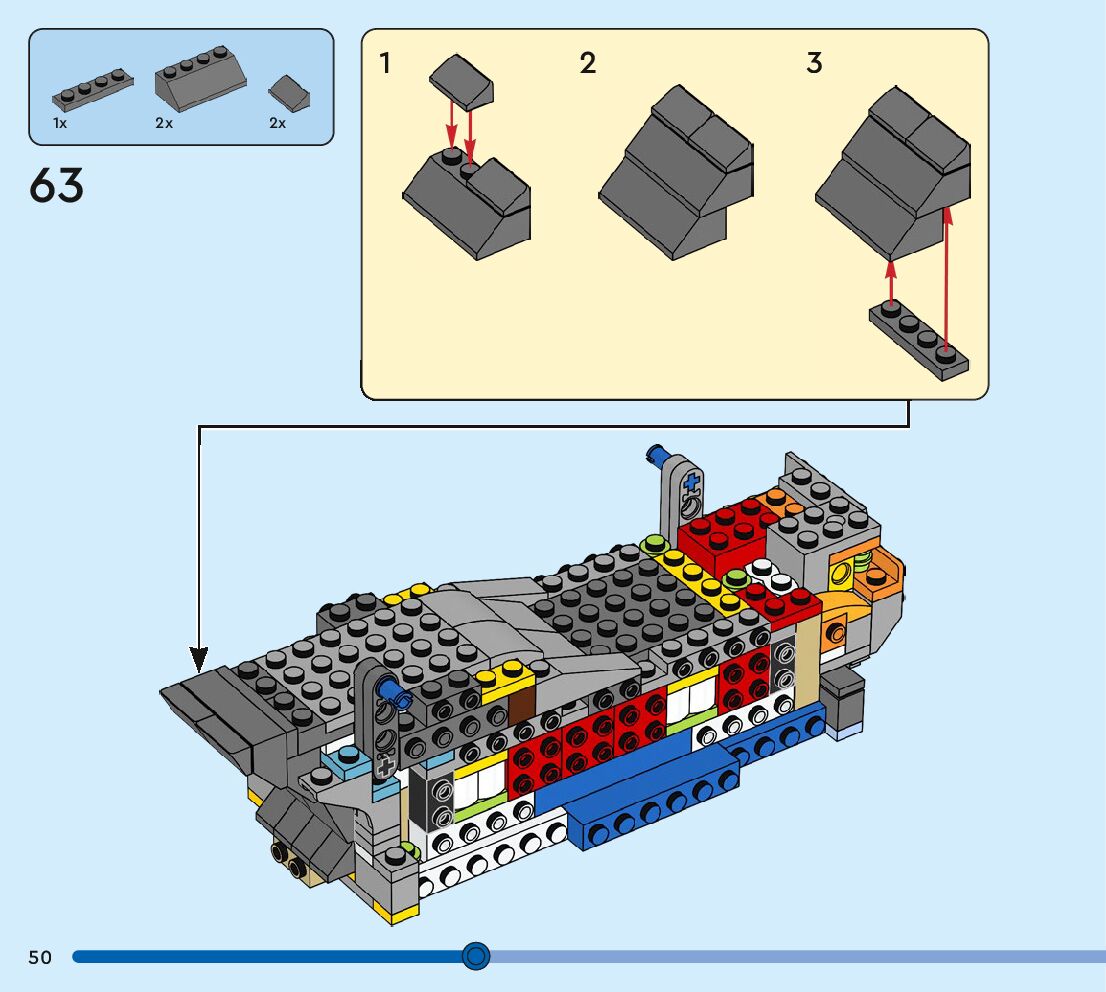 1x 2x 2x

63

1 2 3

50