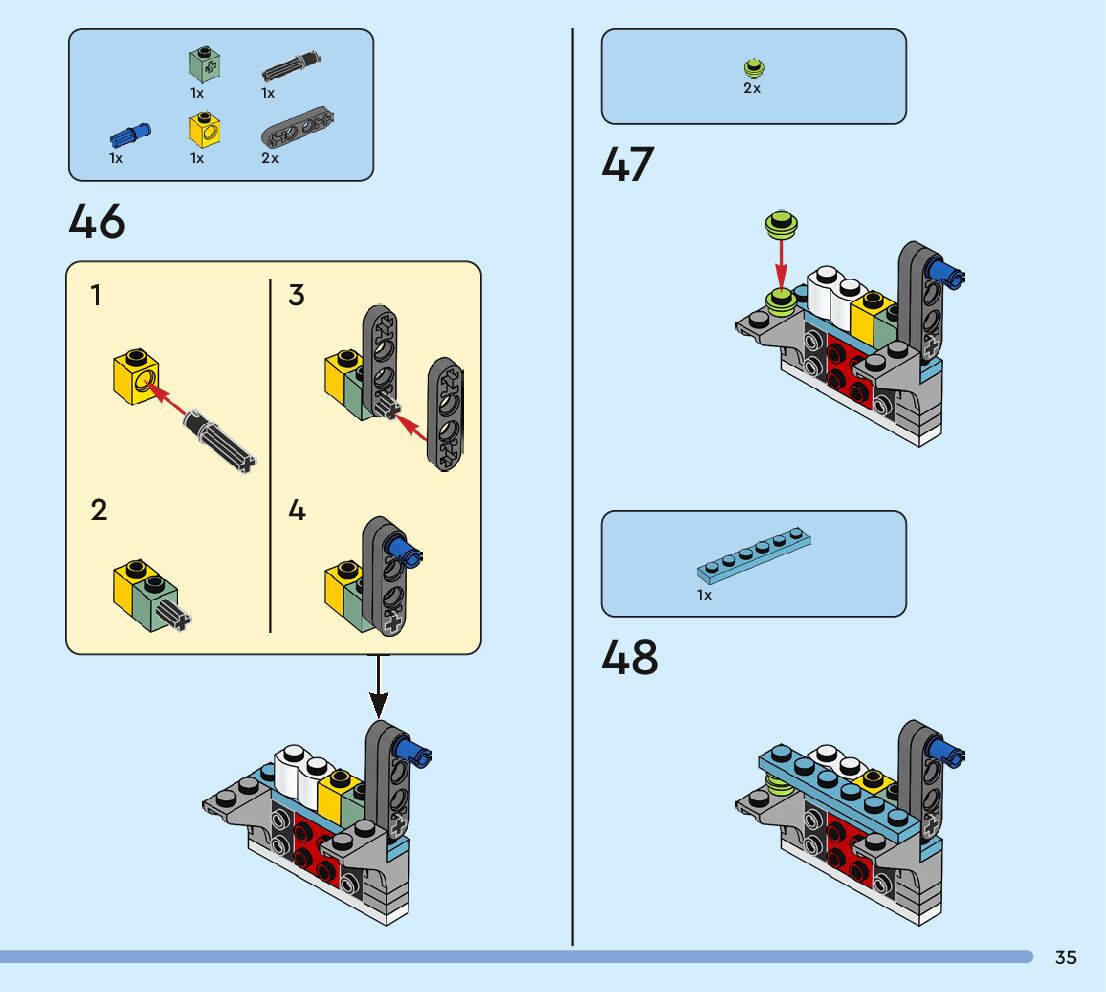 1x 1x
1x 1x 2x

46

1

2

3

4

2x

47

1x

48

35