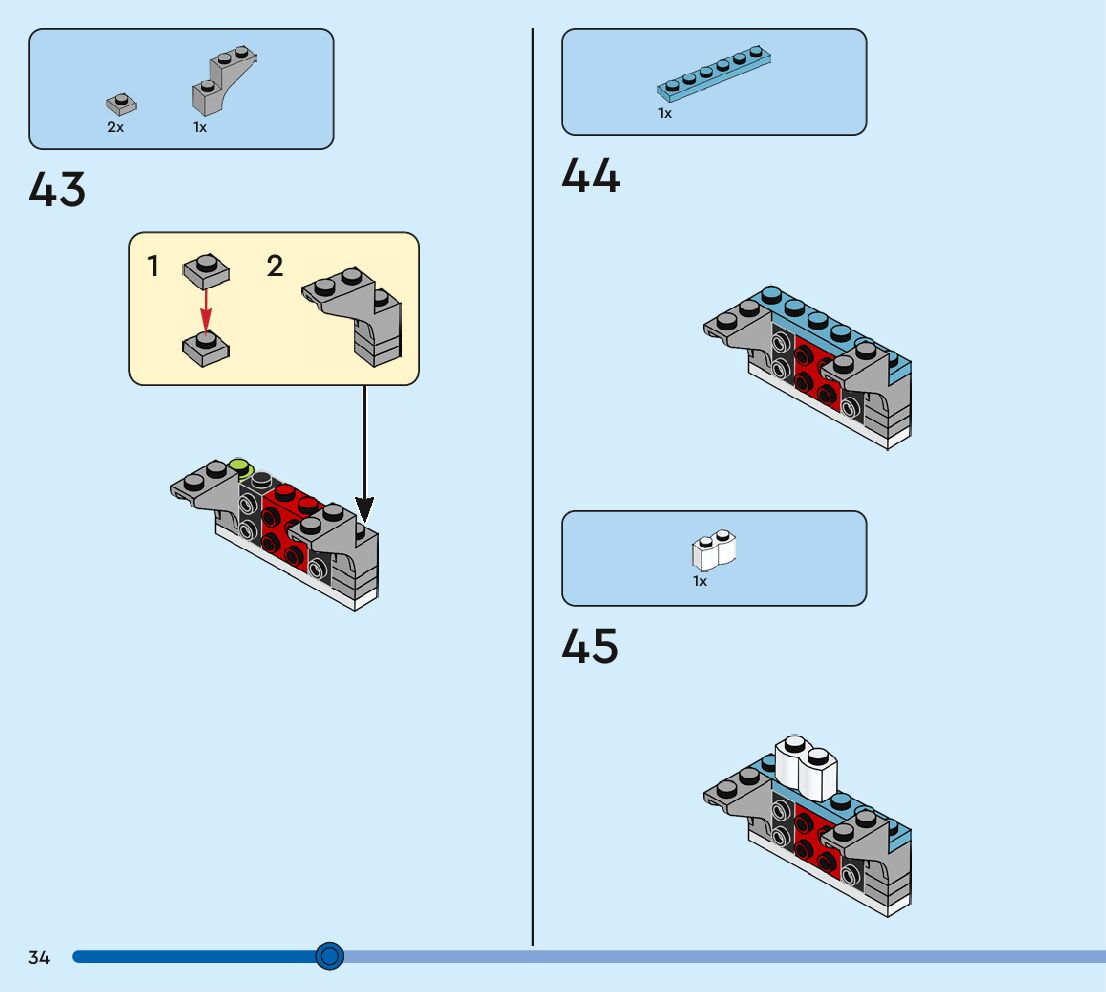 2x 1x

43

1 2

1x

44

1x

45

34