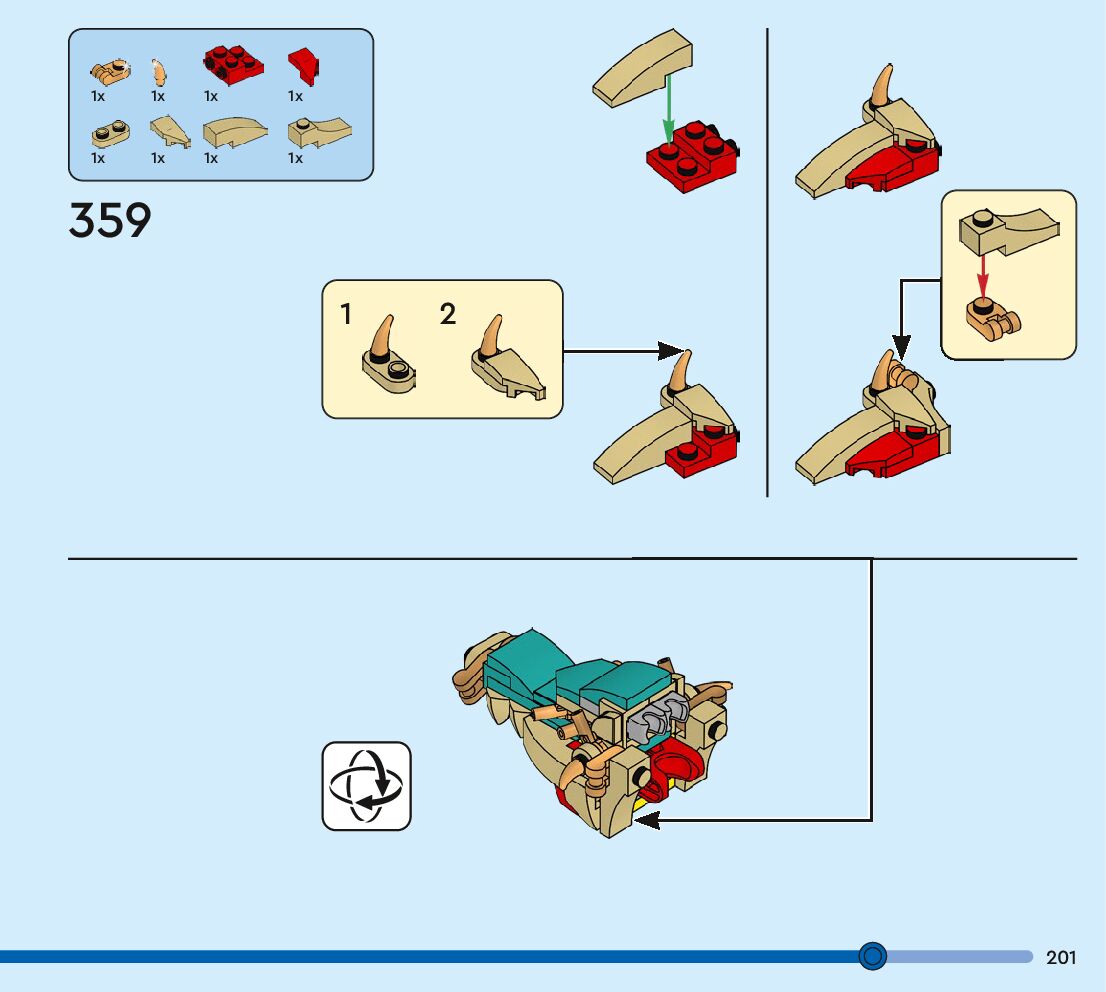 1x 1x 1x 1x
1x 1x 1x 1x

359

1 2

201