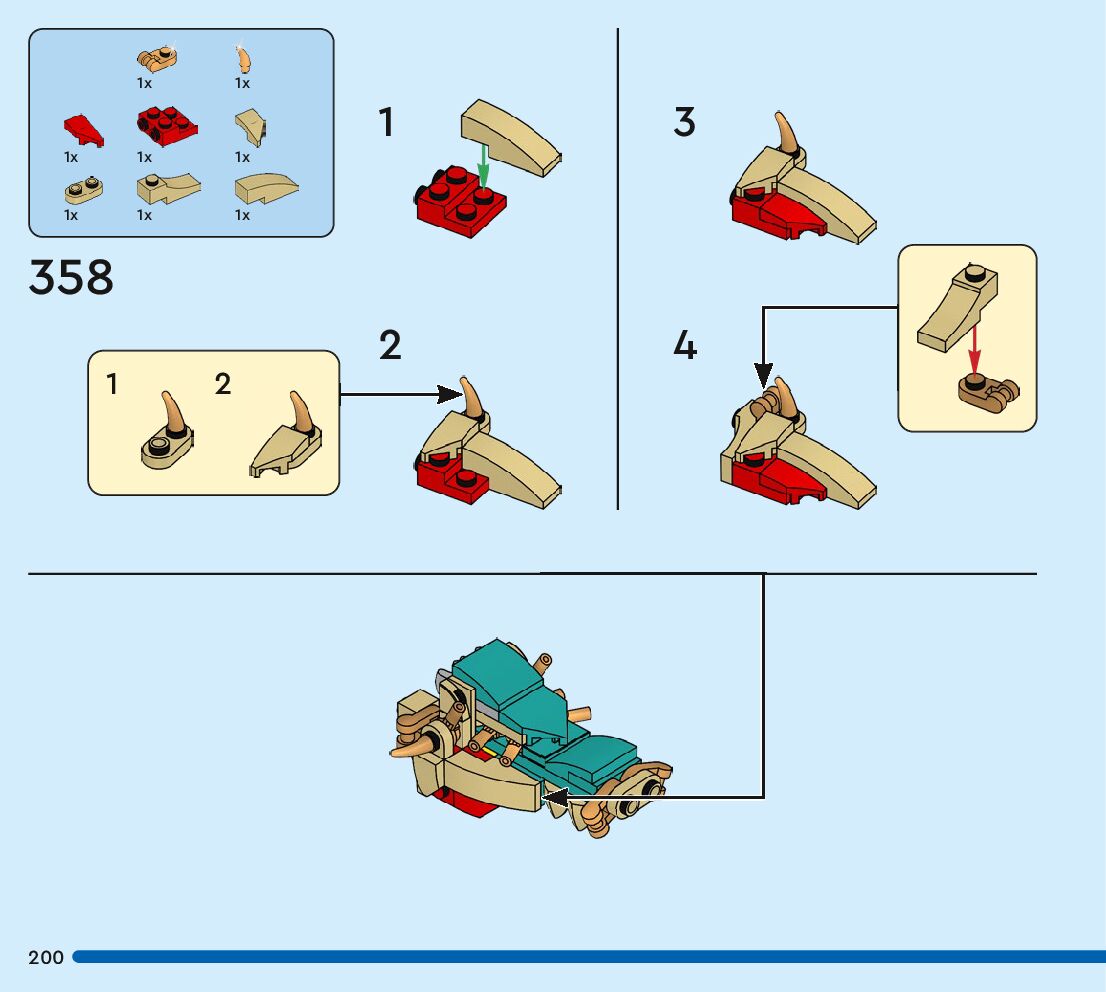 1x
1x
1x
1x
1x
1x
1x
1x

358

1

2

1
2

3

4

200