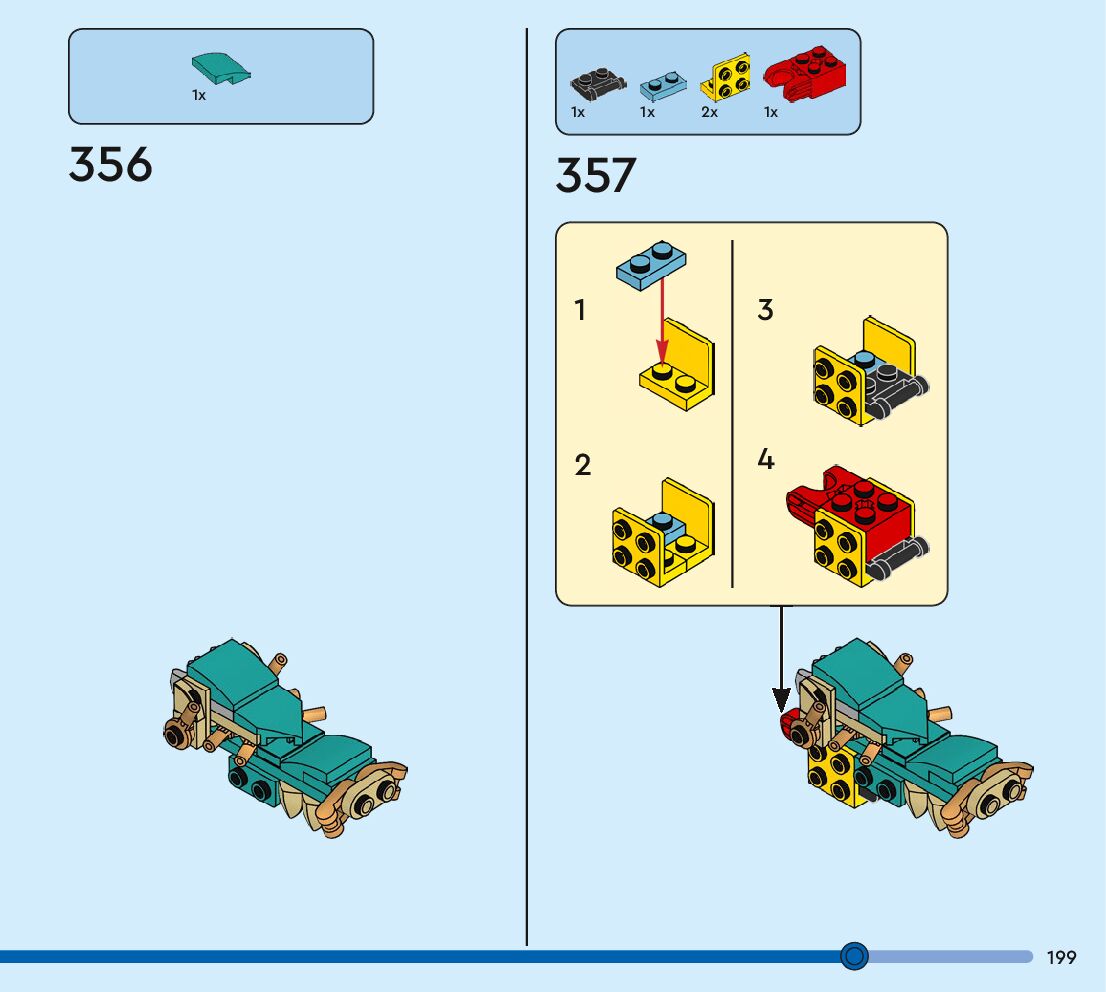 1x

356

1x 1x 2x 1x

357

1

2

3

4

199