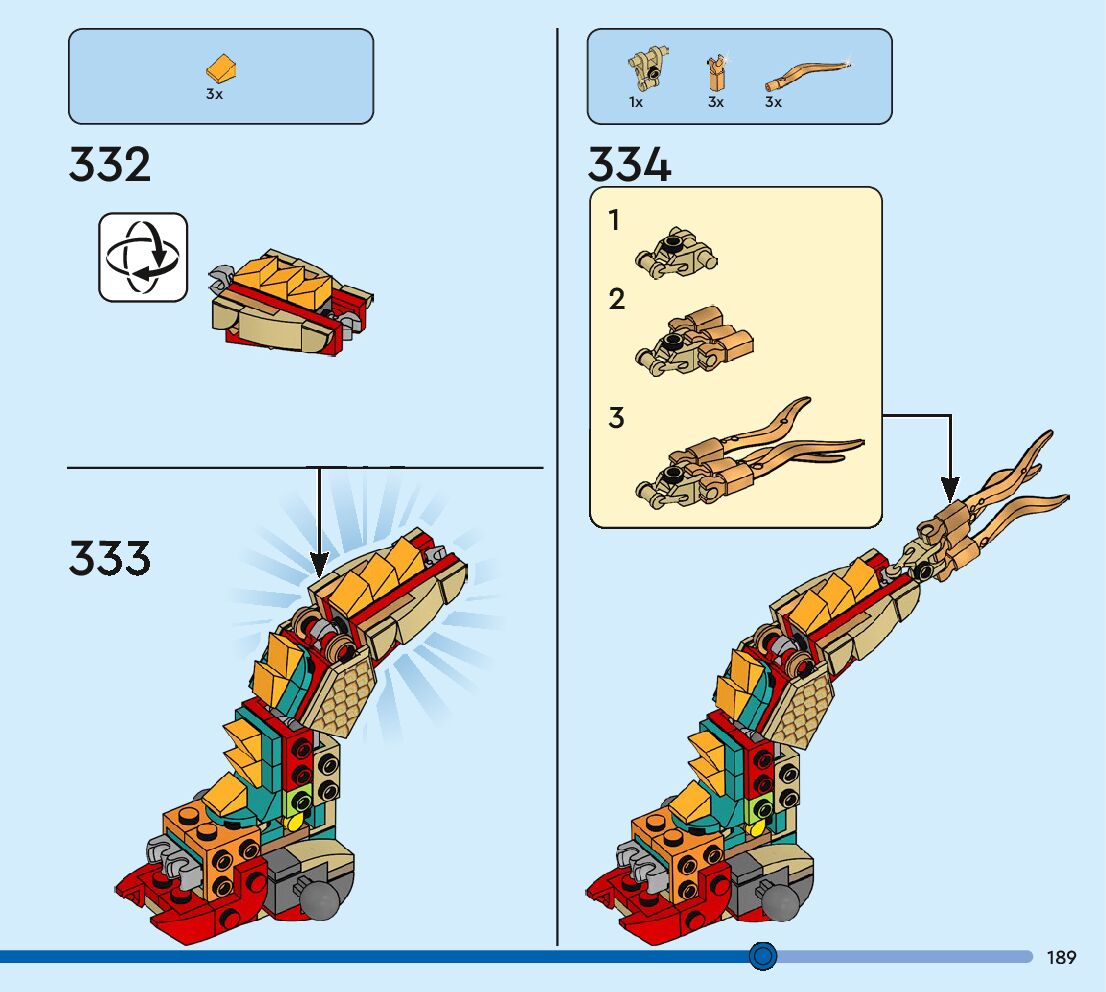 3x

332

333

1x 3x 3x

334

1

2

3

189