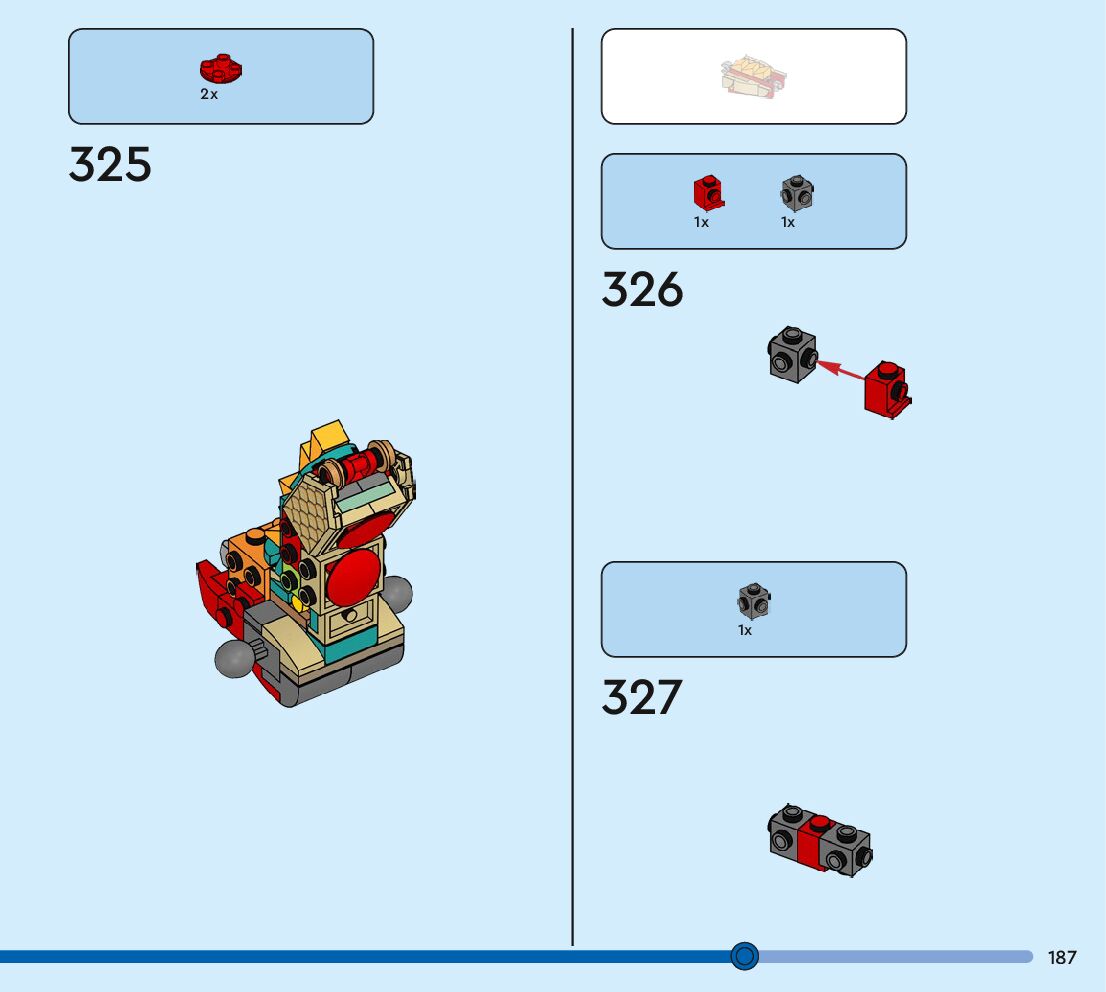 2x

325

1x 1x

326

1x

327

187