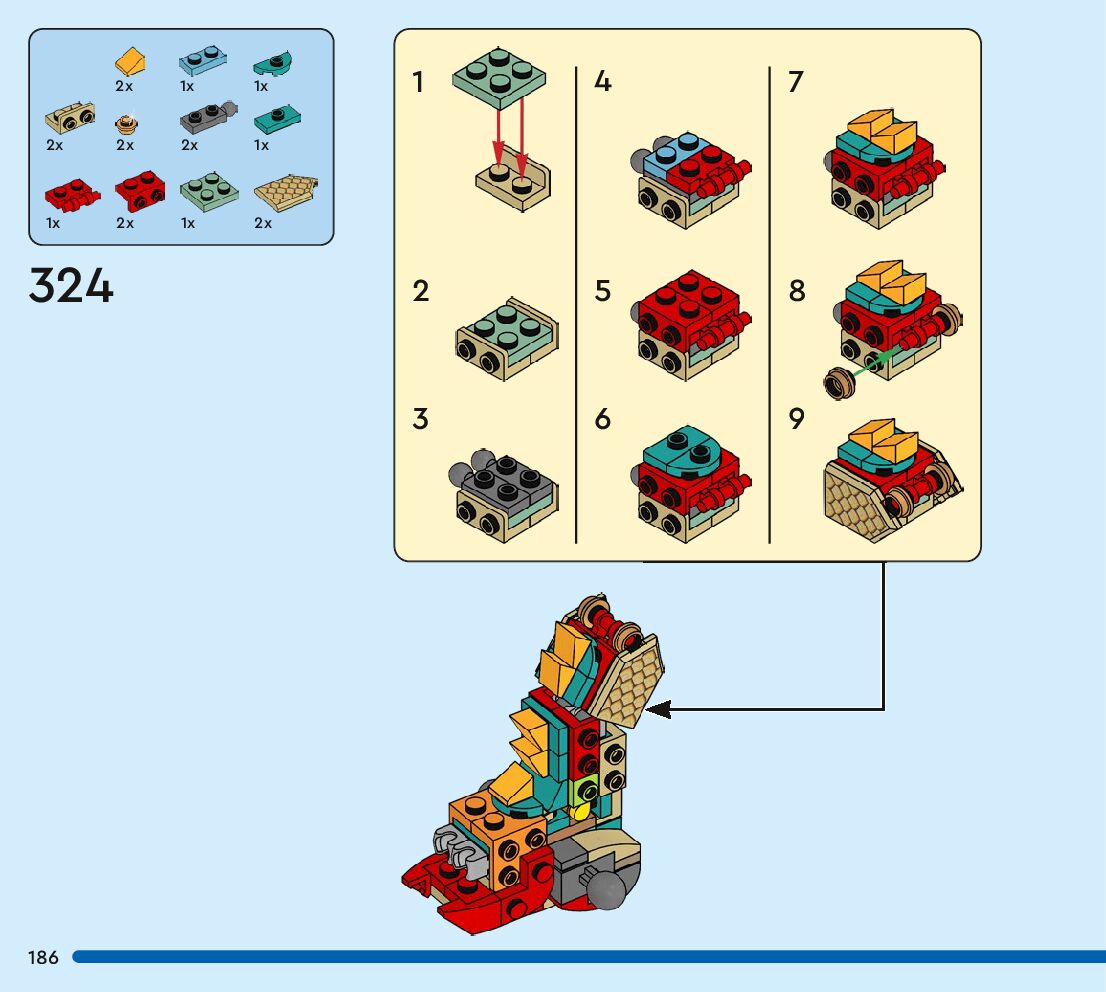 2x 1x 1x
2x 2x 2x 1x
1x 2x 1x 2x

324

1
2
3
4
5
6
7
8
9

186