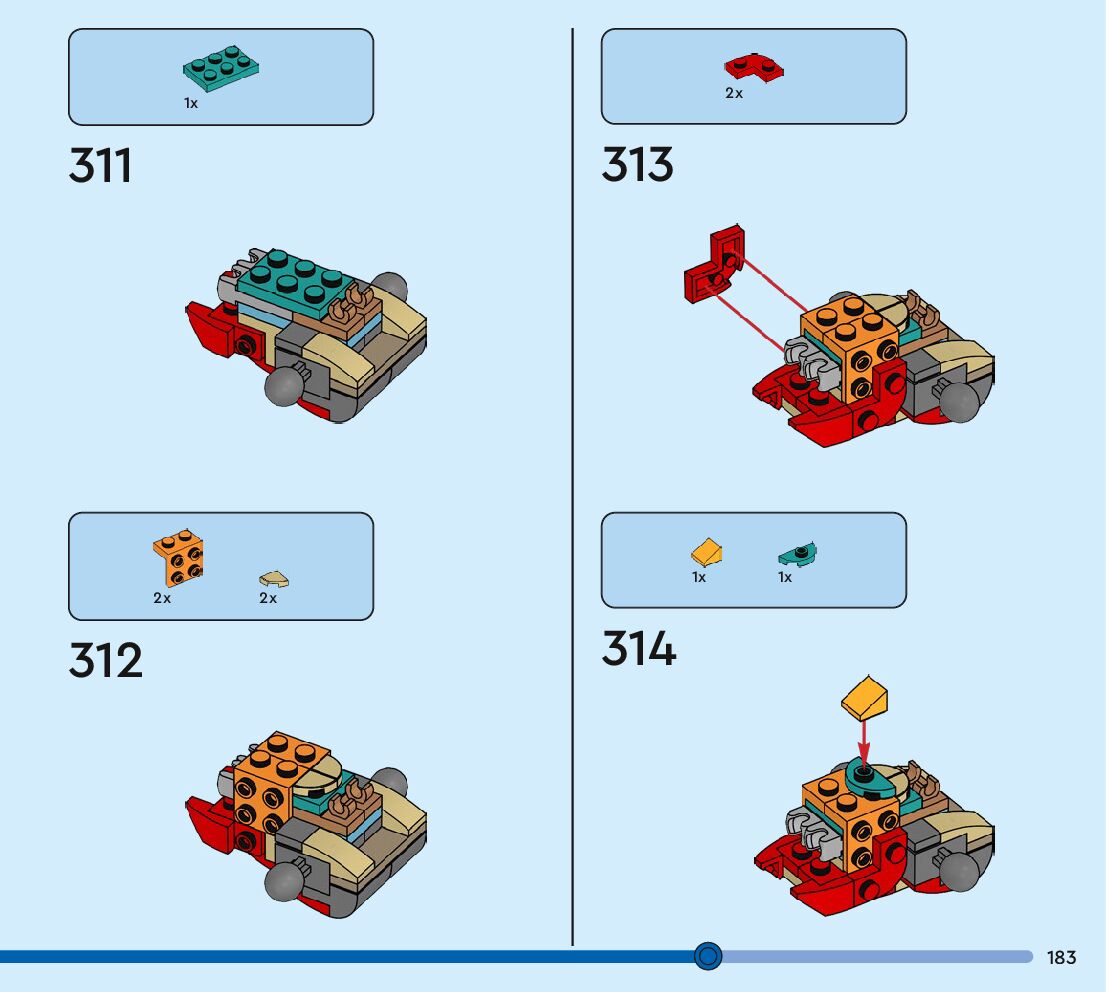 1x

311

2x 2x

312

2x

313

1x 1x

314

183