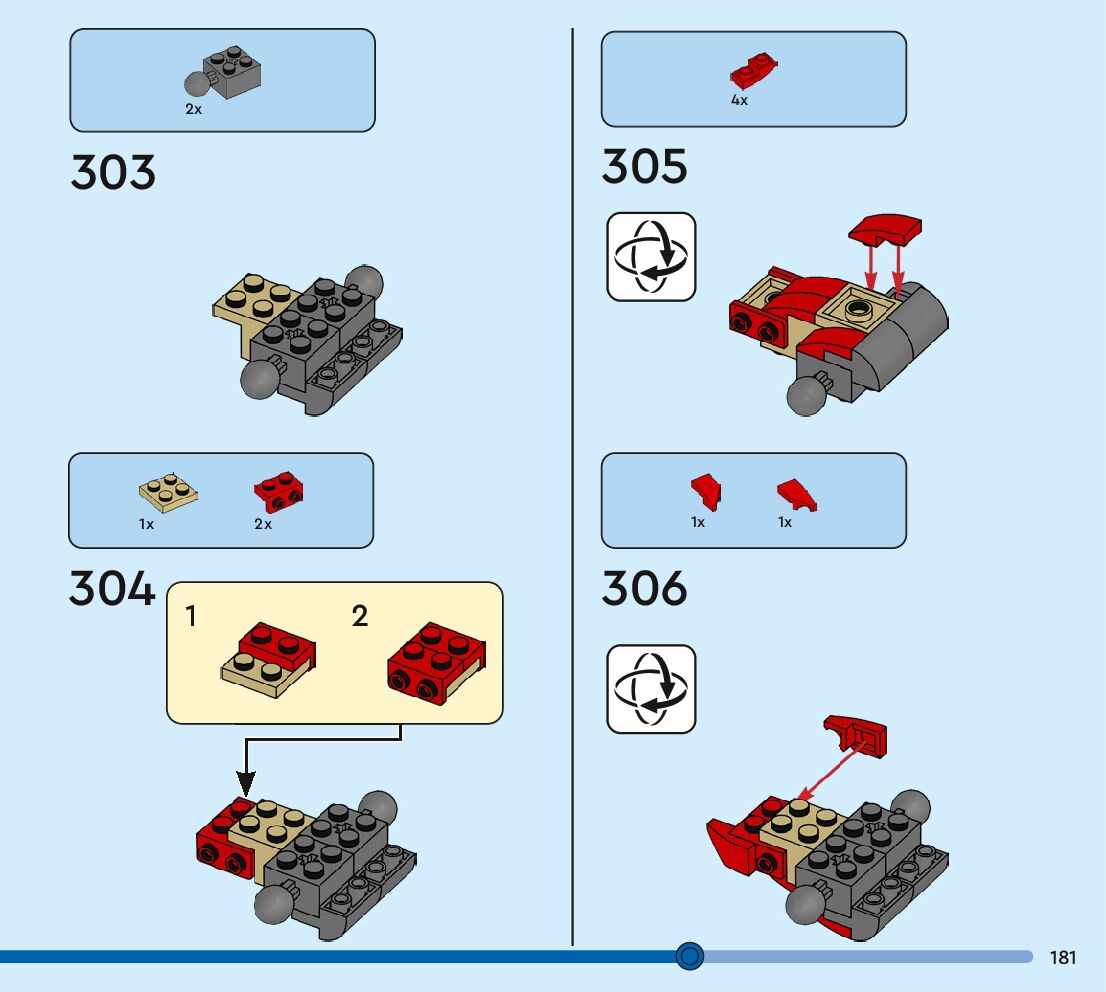 2x

303

1x 2x

304

1

2

4x

305

1x 1x

306

181