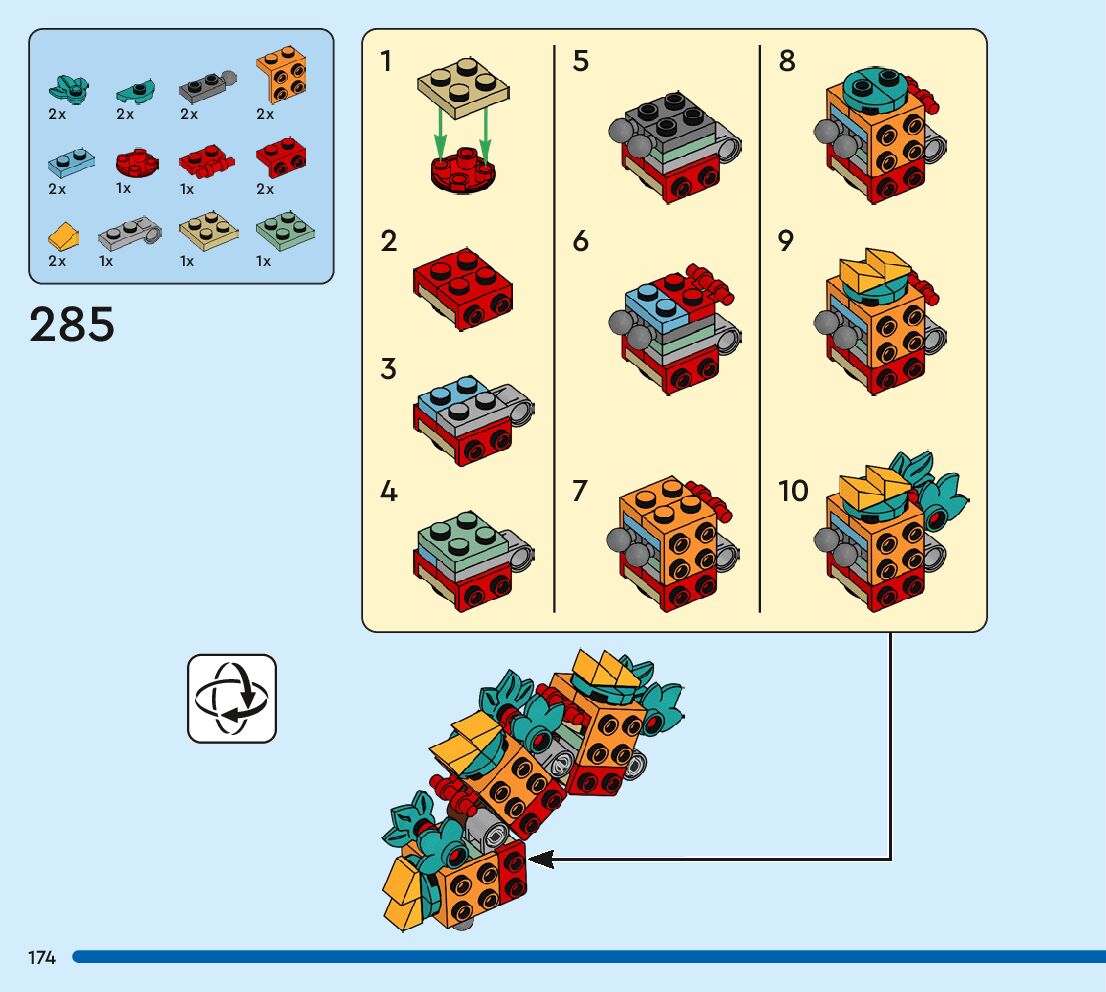 2x 2x 2x 2x
2x 1x 1x 2x
2x 1x 1x 1x

285

1
2
3
4
5
6
7
8
9
10

174