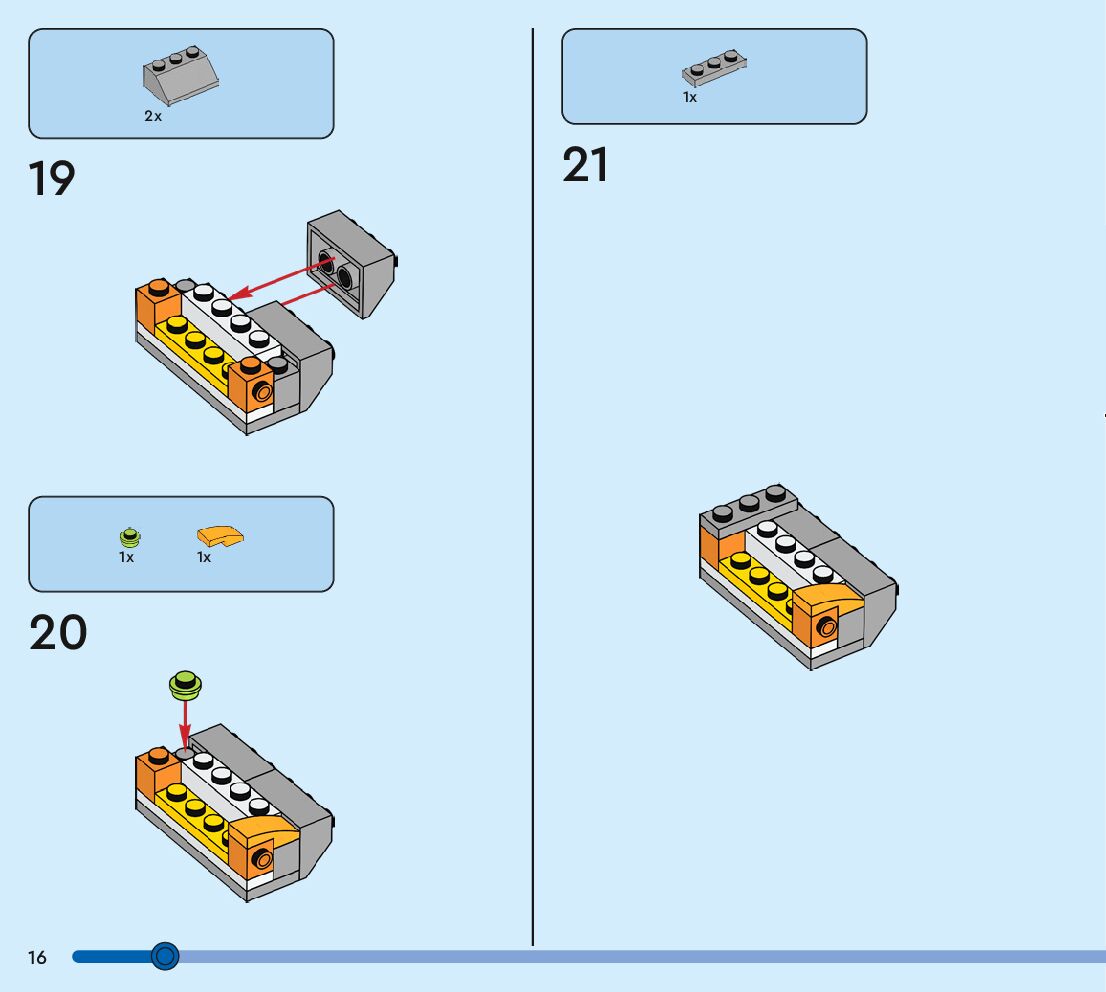 2x

19

1x 1x

20

1x

21

16