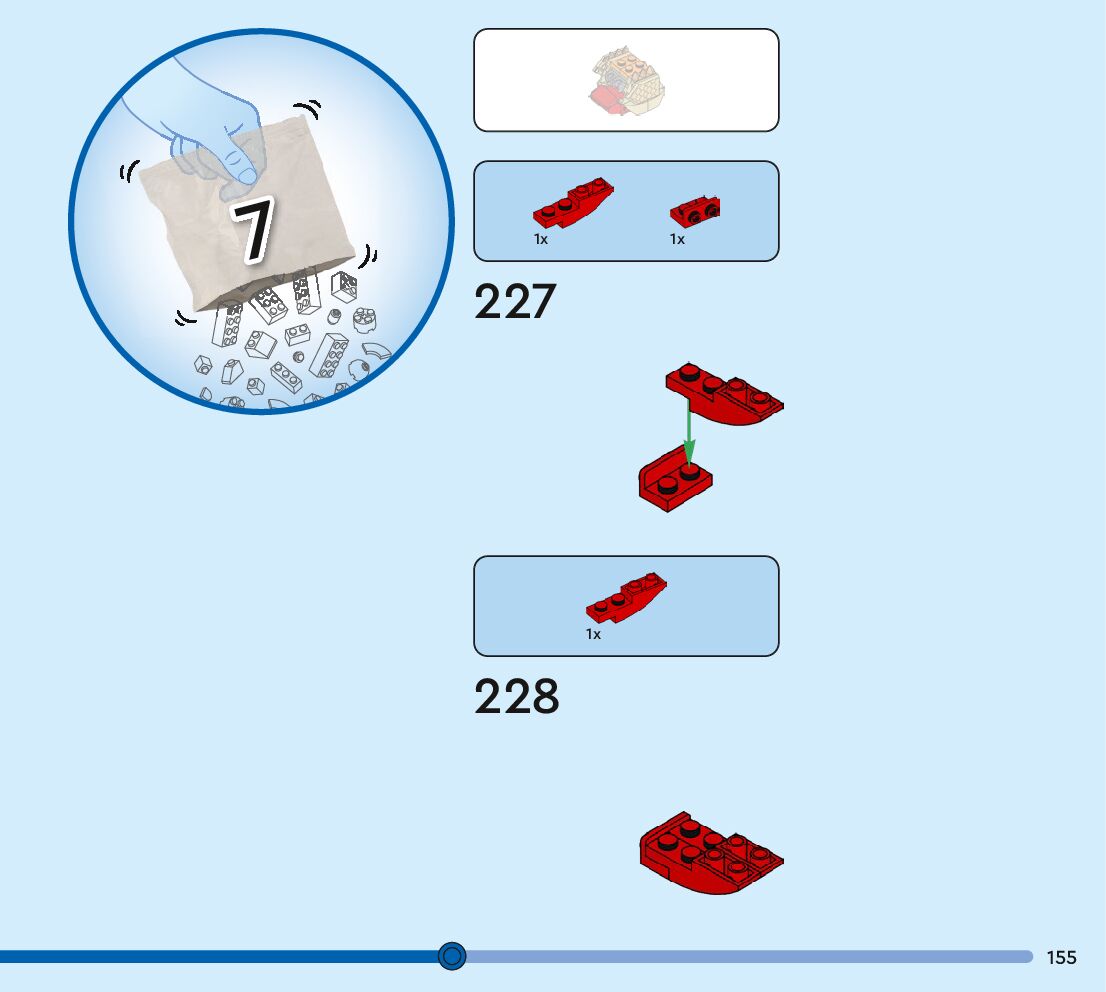 7

1x

1x

227

1x

228

155