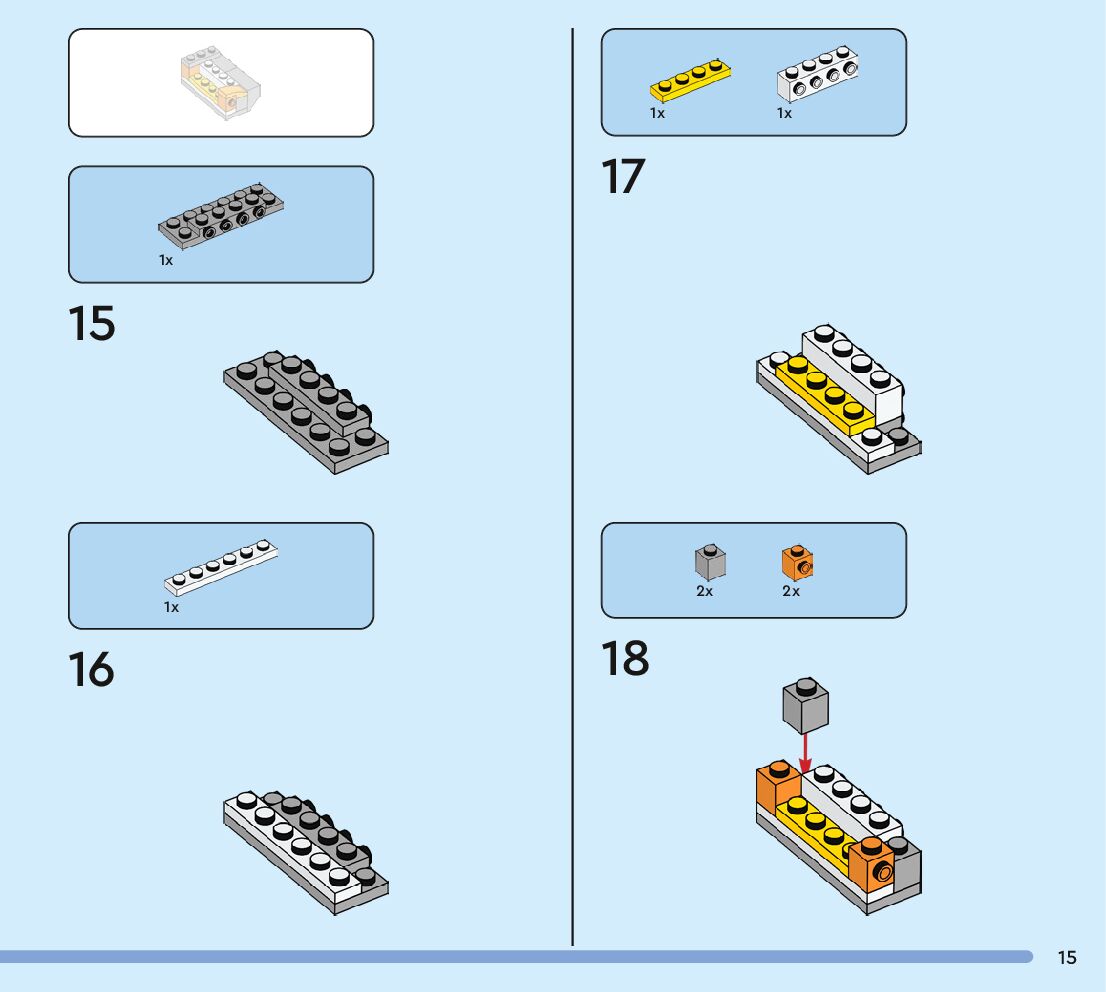 1x

15

1x

16

1x

1x

17

2x

2x

18

15