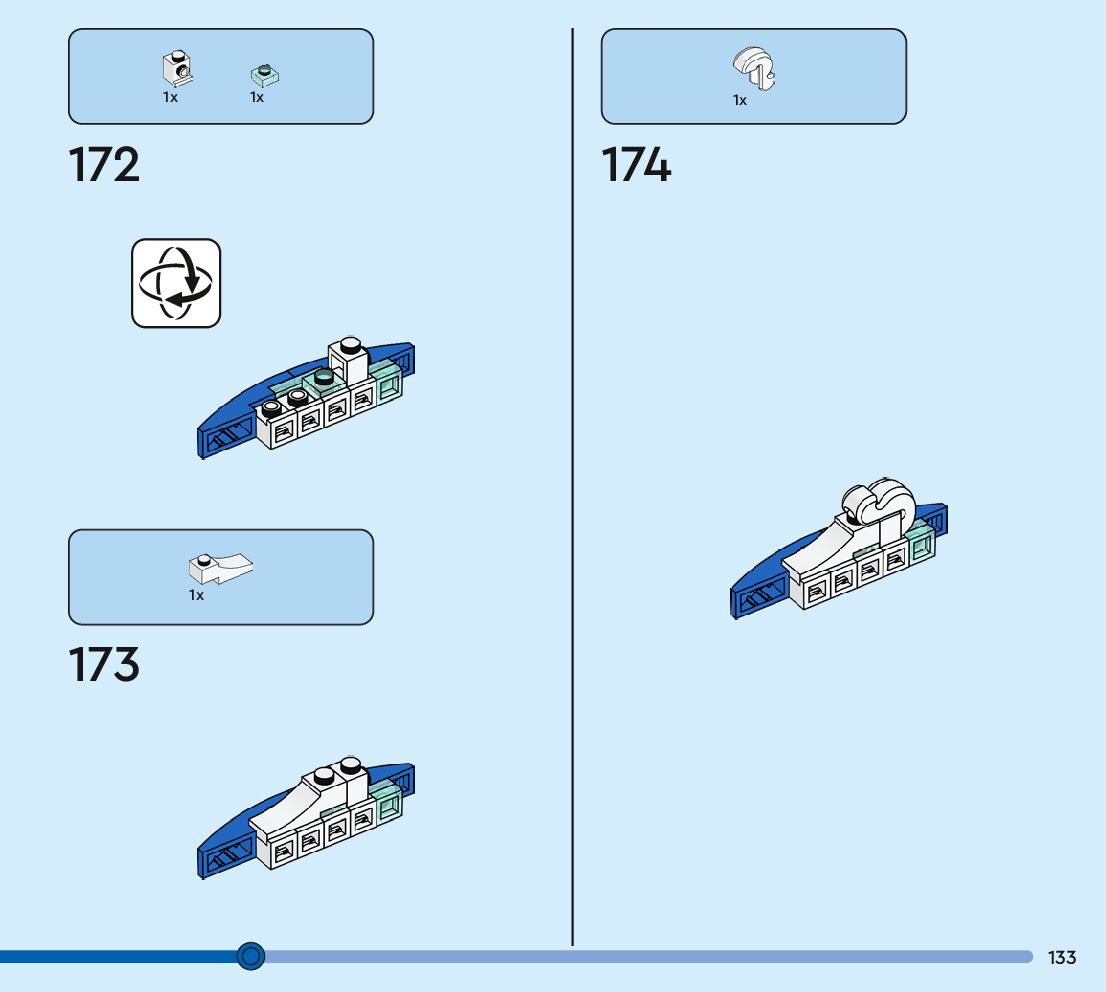 1x 1x

172

1x

173

1x

174

133